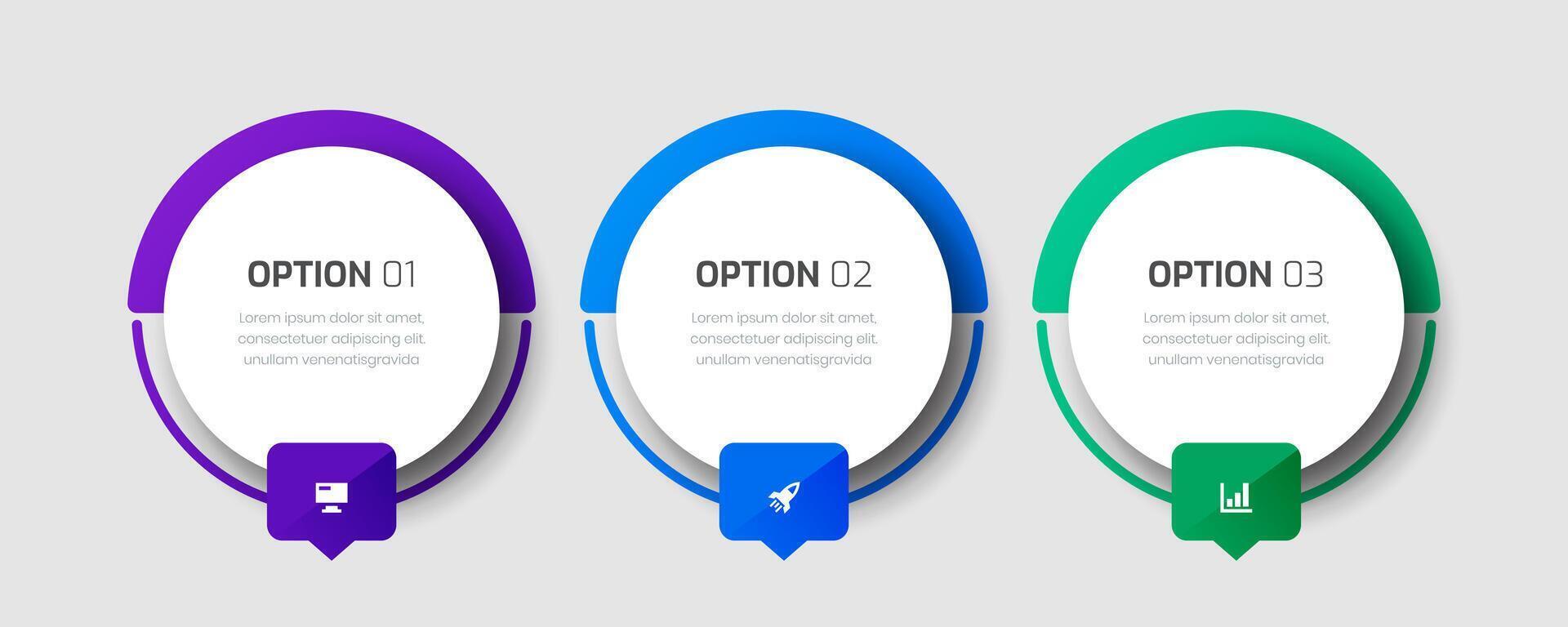 OPTION 01

Lorem ipsum dolor sit amet, consectetuer adipiscing elit. unullam venenatisgravida

OPTION 02

Lorem ipsum dolor sit amet, consectetuer adipiscing elit. unullam venenatisgravida

OPTION 03

Lorem ipsum dolor sit amet, consectetuer adipiscing elit. unullam venenatisgravida