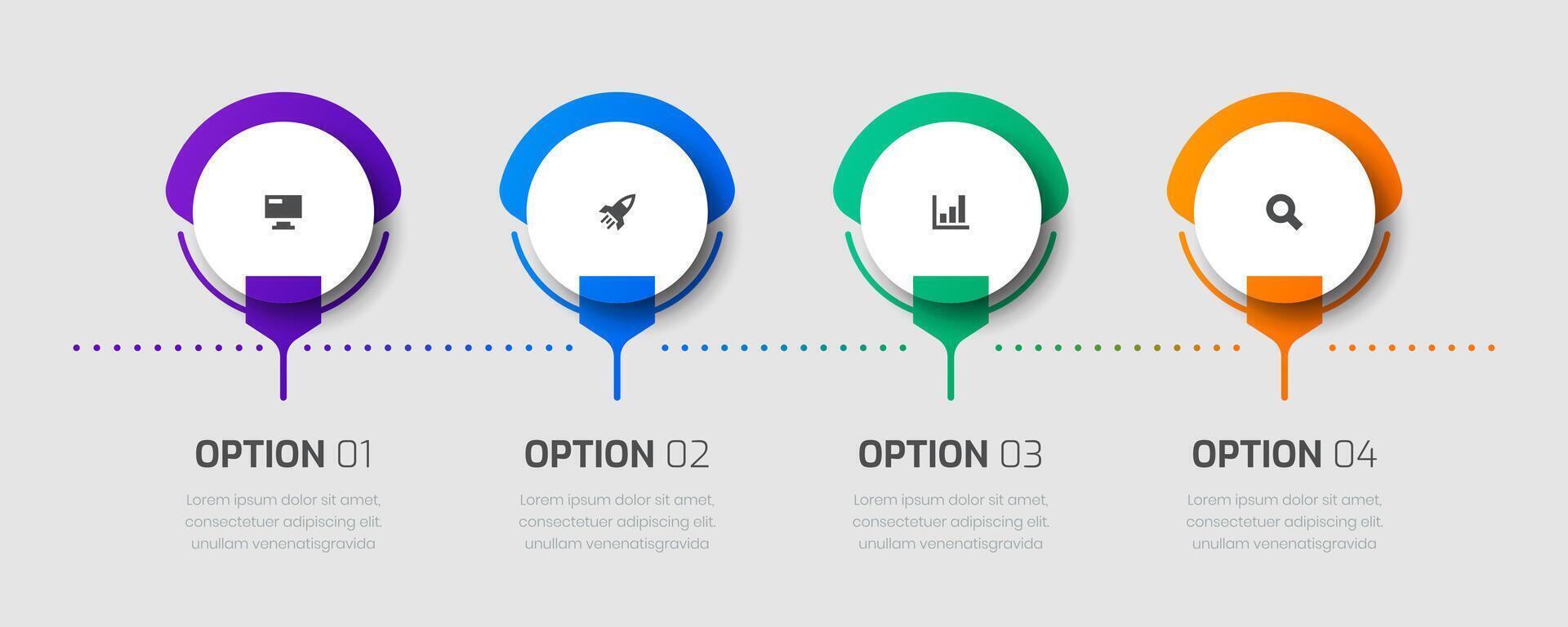 OPTION 01

Lorem ipsum dolor sit amet, consectetuer adipiscing elit. unullam venenatisgravida

OPTION 02

Lorem ipsum dolor sit amet, consectetuer adipiscing elit. unullam venenatisgravida

OPTION 03

Lorem ipsum dolor sit amet, consectetuer adipiscing elit. unullam venenatisgravida

OPTION 04

Lorem ipsum dolor sit amet, consectetuer adipiscing elit. unullam venenatisgravida