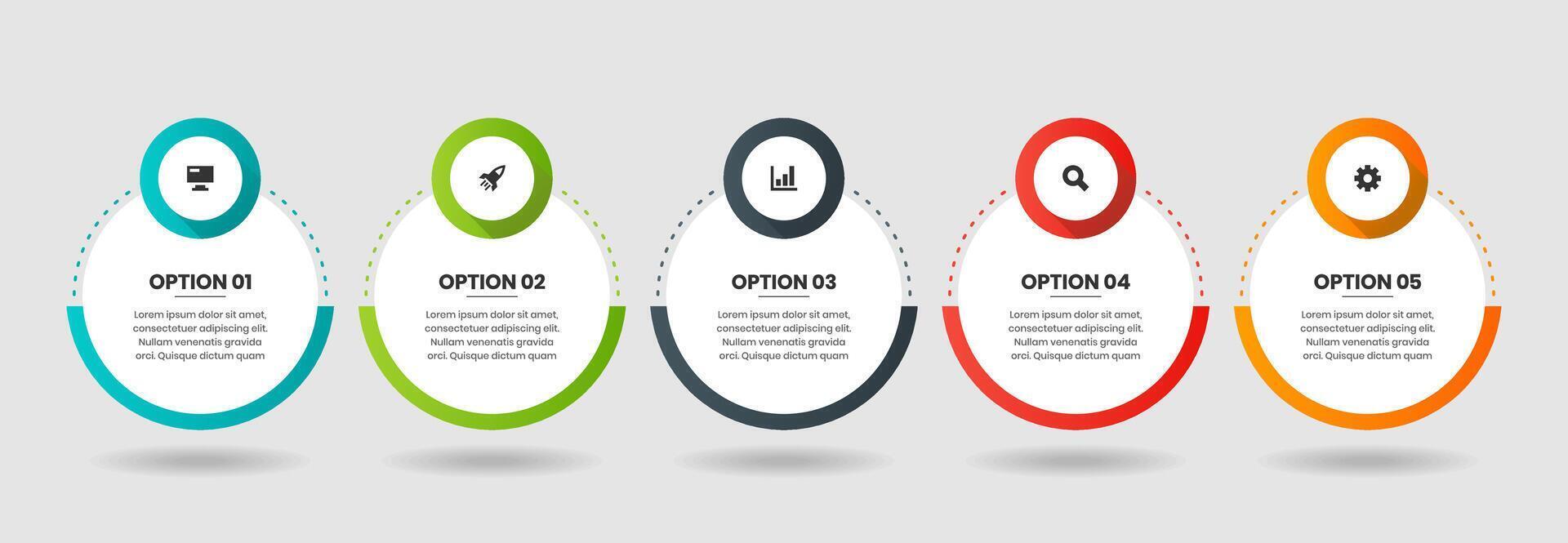 OPTION 01

Lorem ipsum dolor sit amet, consectetuer adipiscing elit. Nullam venenatis gravida orci. Quisque dictum quam

OPTION 02

Lorem ipsum dolor sit amet, consectetuer adipiscing elit. Nullam venenatis gravida orci. Quisque dictum quam

OPTION 03

Lorem ipsum dolor sit amet, consectetuer adipiscing elit. Nullam venenatis gravida orci. Quisque dictum quam

OPTION 04

Lorem ipsum dolor sit amet, consectetuer adipiscing elit. Nullam venenatis gravida orci. Quisque dictum quam

OPTION 05

Lorem ipsum dolor sit amet, consectetuer adipiscing elit. Nullam venenatis gravida orci. Quisque dictum quam