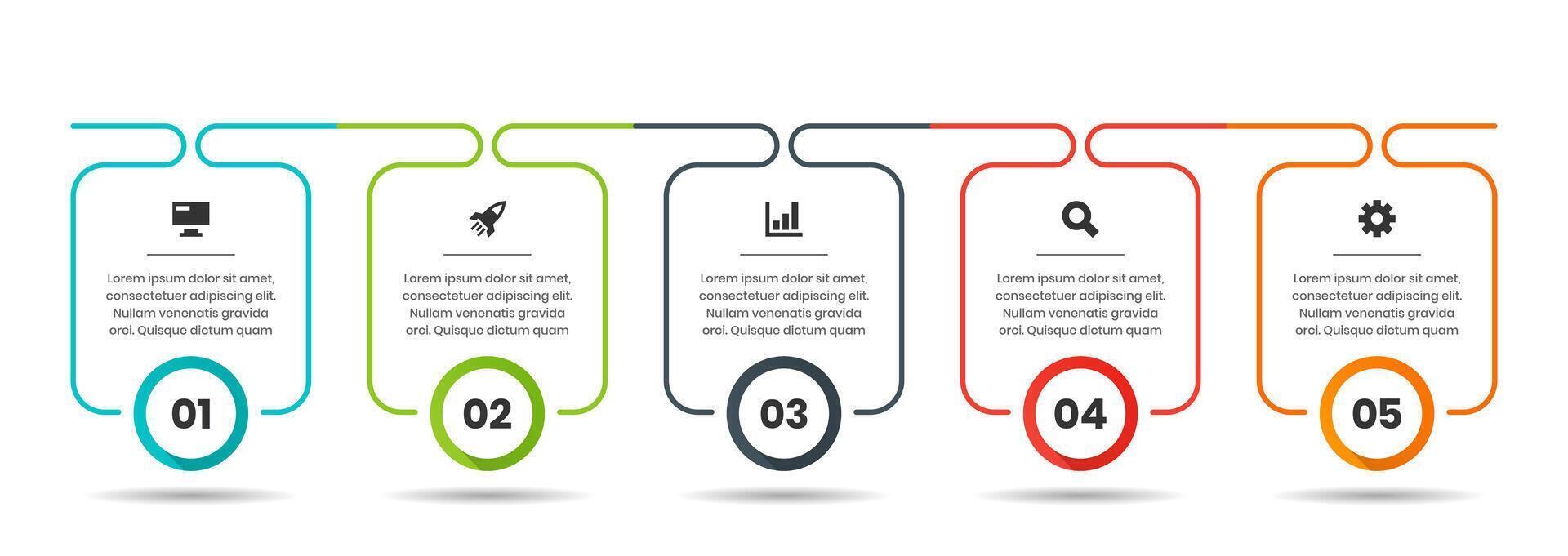 Lorem ipsum dolor sit amet, consectetuer adipiscing elit. Nullam venenatis gravida orci. Quisque dictum quam

01

Lorem ipsum dolor sit amet, consectetuer adipiscing elit. Nullam venenatis gravida orci. Quisque dictum quam

02

Lorem ipsum dolor sit amet, consectetuer adipiscing elit. Nullam venenatis gravida orci. Quisque dictum quam

03

Lorem ipsum dolor sit amet, consectetuer adipiscing elit. Nullam venenatis gravida orci. Quisque dictum quam

04

Lorem ipsum dolor sit amet, consectetuer adipiscing elit. Nullam venenatis gravida orci. Quisque dictum quam

05