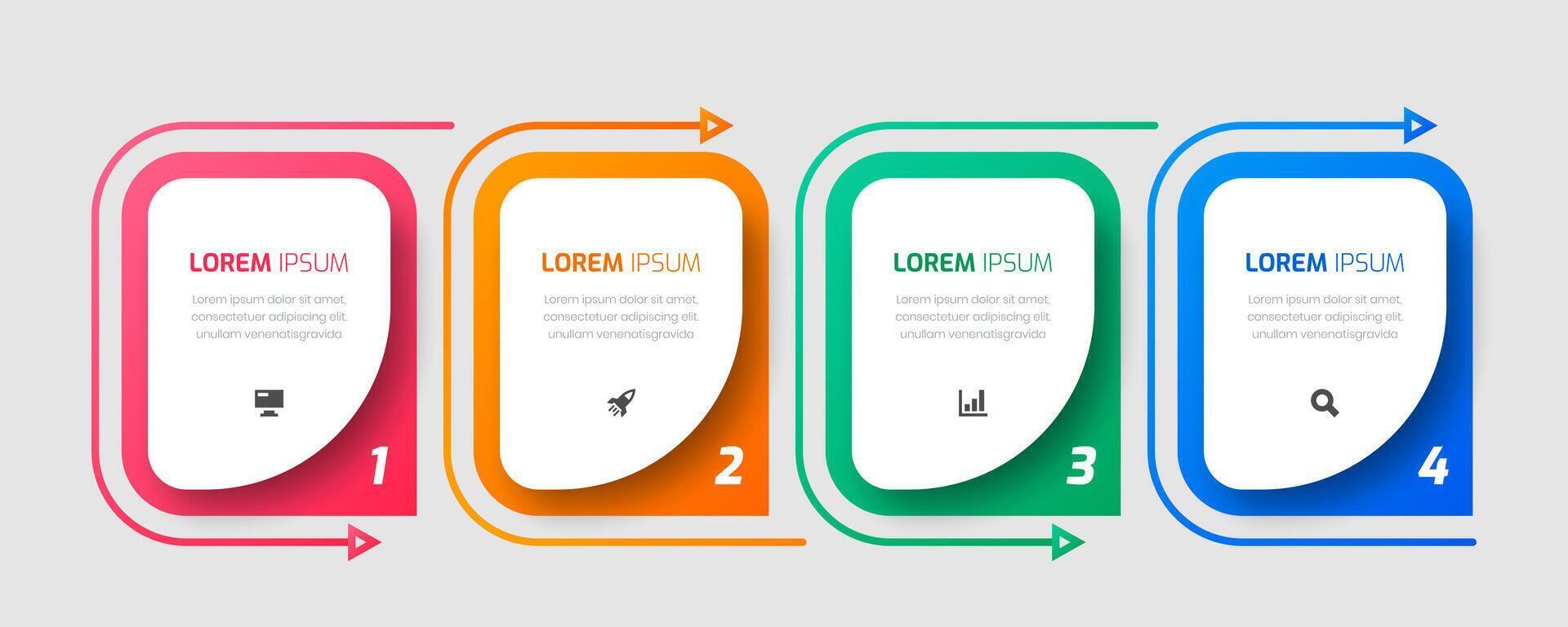 LOREM IPSUM

Lorem ipsum dolor sit amet, consectetuer adipiscing elit. unullam venenatisgravida

1

LOREM IPSUM

Lorem ipsum dolor sit amet, consectetuer adipiscing elit. unullam venenatisgravida

2

LOREM IPSUM

Lorem ipsum dolor sit amet, consectetuer adipiscing elit. unullam venenatisgravida

3

LOREM IPSUM

Lorem ipsum dolor sit amet, consectetuer adipiscing elit. unullam venenatisgravida

4