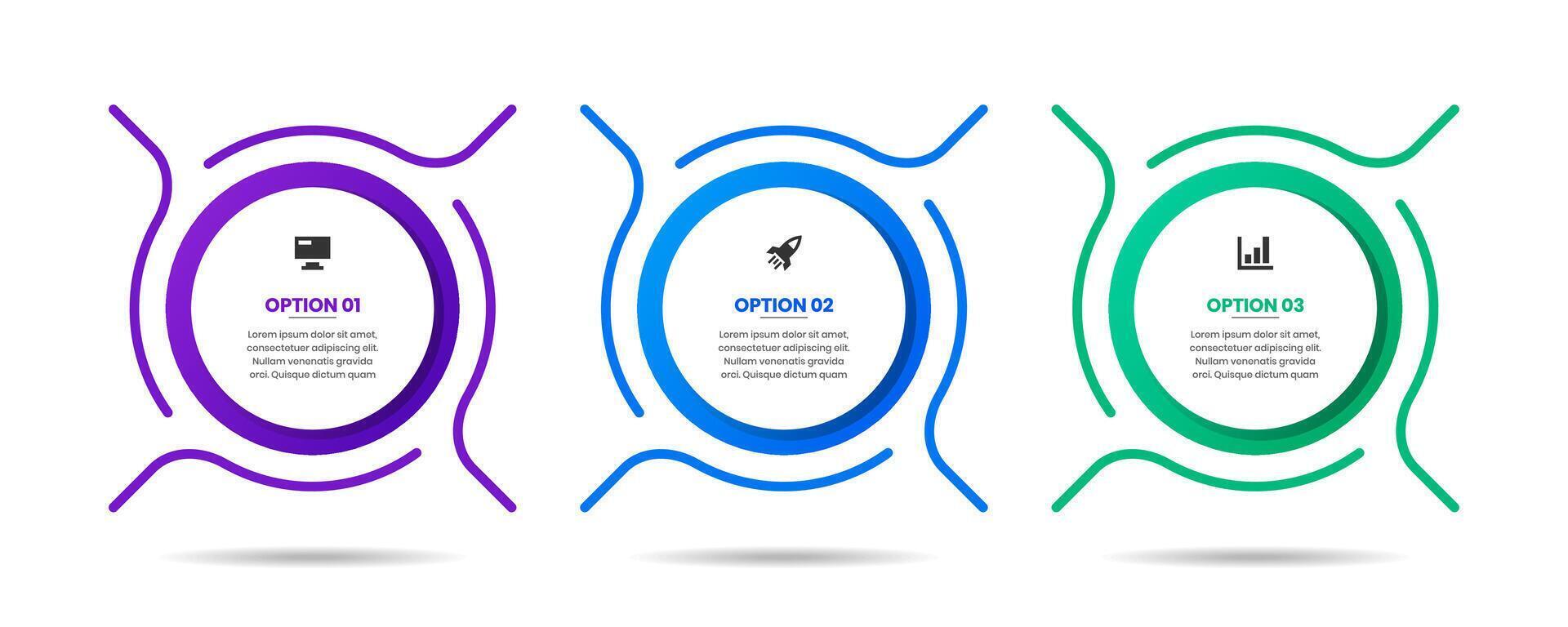 OPTION 01

Lorem ipsum dolor sit amet, consectetuer adipiscing elit. Nullam venenatis gravida orci. Quisque dictum quam

OPTION 02

Lorem ipsum dolor sit amet, consectetuer adipiscing elit. Nullam venenatis gravida orci. Quisque dictum quam

OPTION 03

Lorem ipsum dolor sit amet, consectetuer adipiscing elit. Nullam venenatis gravida orci. Quisque dictum quam