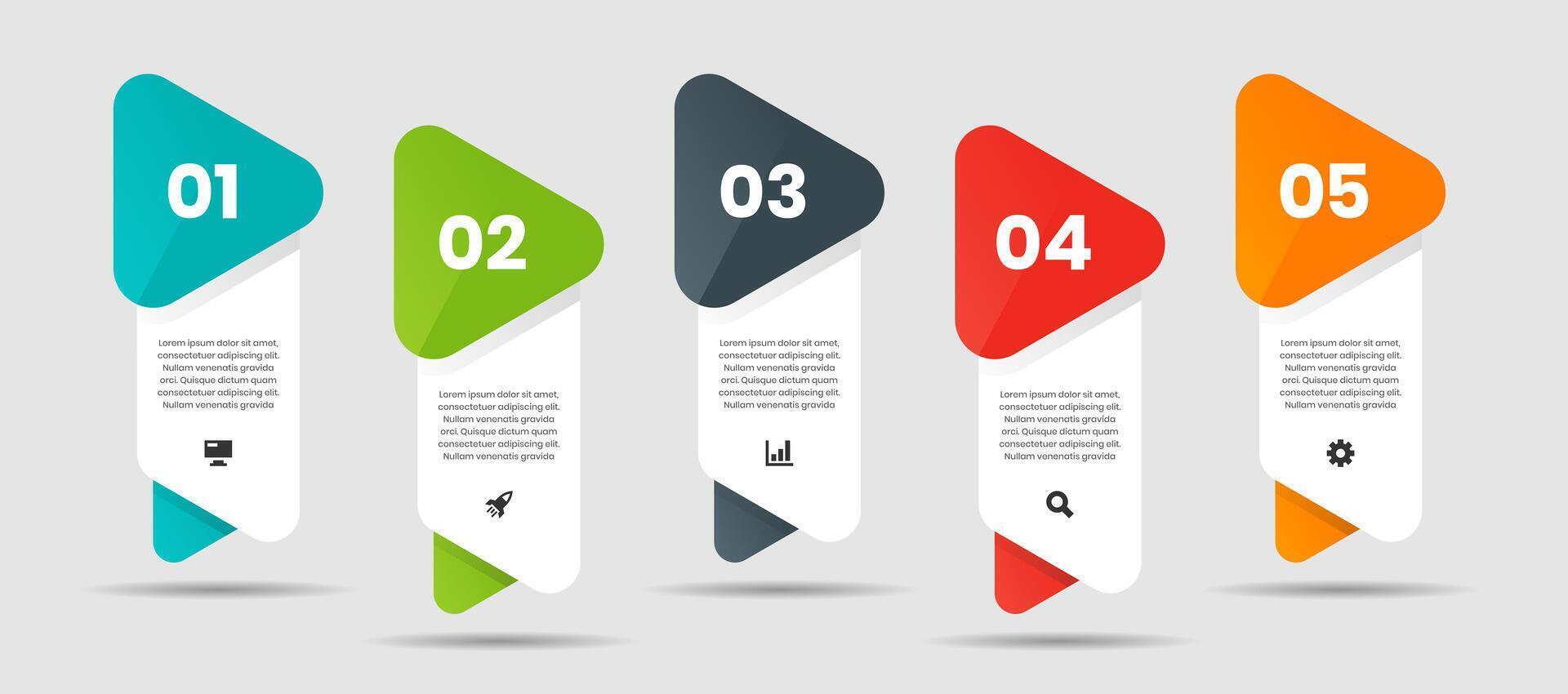 01

Lorem ipsum dolor sit amet, consectetuer adipiscing elit. Nullam venenatis gravida orci. Quisque dictum quam consectetuer adipiscing elit. Nullam venenatis gravida

02

Lorem ipsum dolor sit amet, consectetuer adipiscing elit. Nullam venenatis gravida orci. Quisque dictum quam consectetuer adipiscing elit. Nullam venenatis gravida

03

Lorem ipsum dolor sit amet, consectetuer adipiscing elit. Nullam venenatis gravida orci. Quisque dictum quam consectetuer adipiscing elit. Nullam venenatis gravida

04

Lorem ipsum dolor sit amet, consectetuer adipiscing elit. Nullam venenatis gravida orci. Quisque dictum quam consectetuer adipiscing elit. Nullam venenatis gravida

05

Lorem ipsum dolor sit amet, consectetuer adipiscing elit. Nullam venenatis gravida orci. Quisque dictum quam consectetuer adipiscing elit. Nullam venenatis gravida