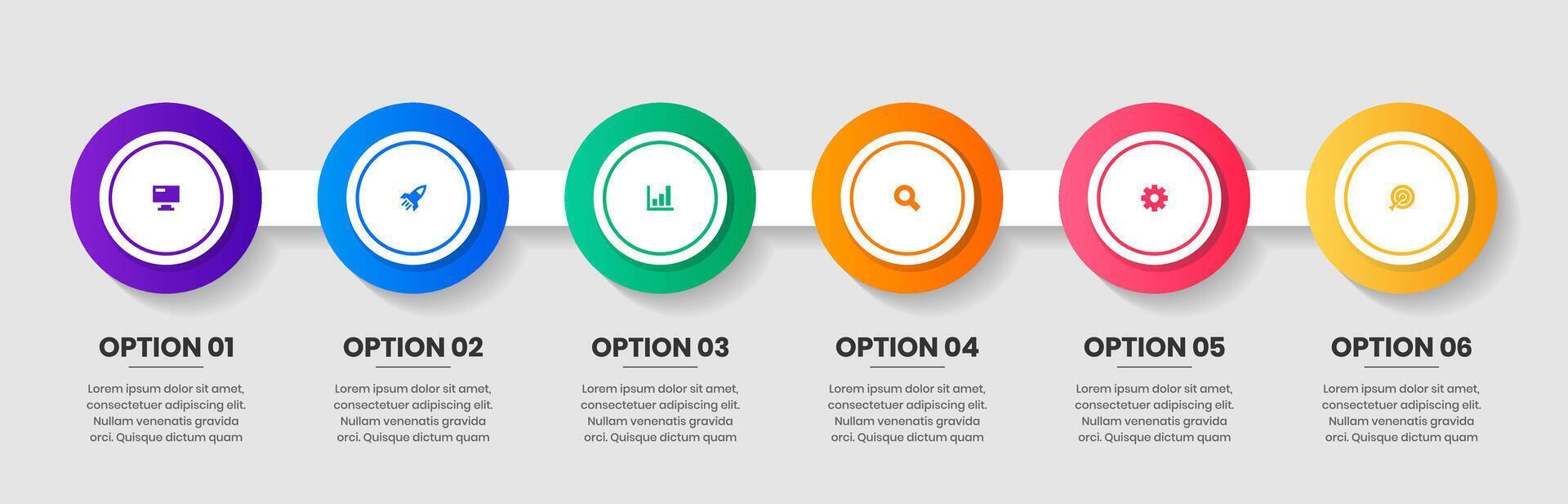 OPTION 01

Lorem ipsum dolor sit amet, consectetuer adipiscing elit. Nullam venenatis gravida orci. Quisque dictum quam

OPTION 02

Lorem ipsum dolor sit amet, consectetuer adipiscing elit. Nullam venenatis gravida orci. Quisque dictum quam

OPTION 03

Lorem ipsum dolor sit amet, consectetuer adipiscing elit. Nullam venenatis gravida orci. Quisque dictum quam

OPTION 04

Lorem ipsum dolor sit amet, consectetuer adipiscing elit. Nullam venenatis gravida orci. Quisque dictum quam

OPTION 05

Lorem ipsum dolor sit amet, consectetuer adipiscing elit. Nullam venenatis gravida orci. Quisque dictum quam

OPTION 06

Lorem ipsum dolor sit amet, consectetuer adipiscing elit. Nullam venenatis gravida orci. Quisque dictum quam