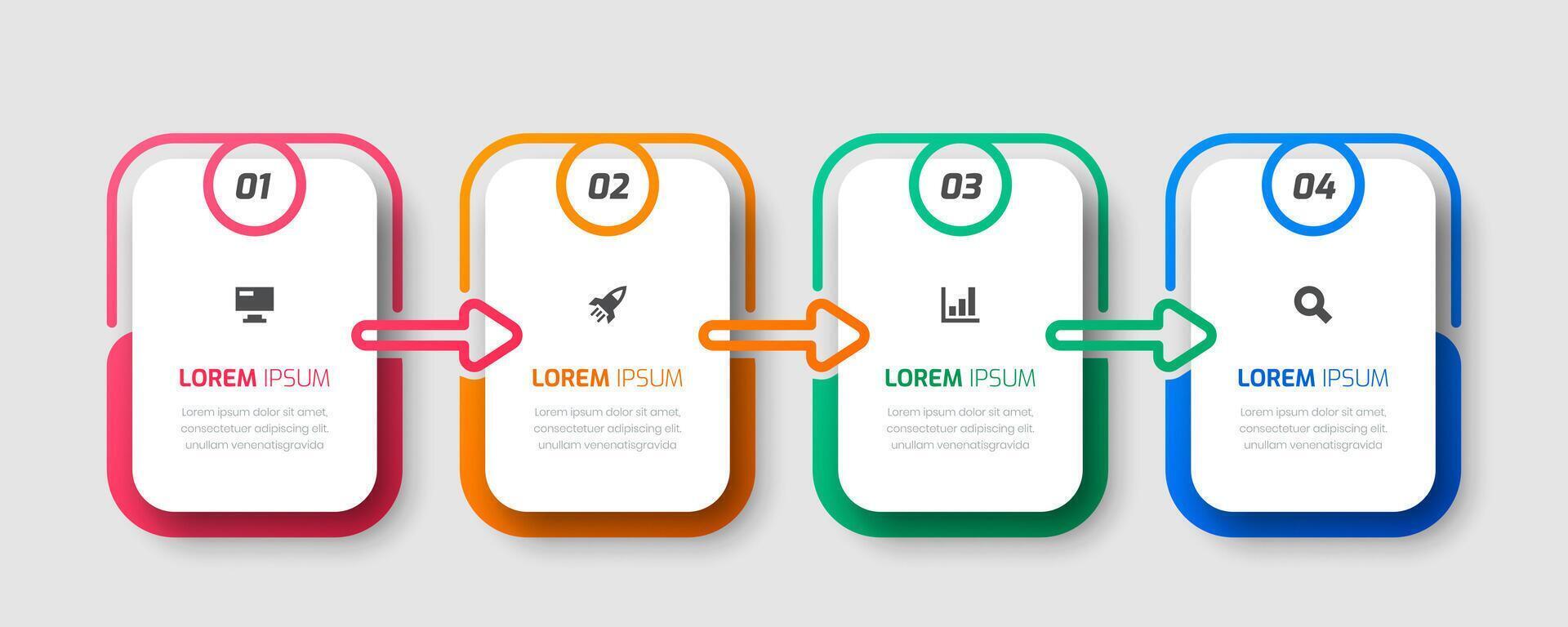 01

LOREM IPSUM

Lorem ipsum dolor sit amet, consectetuer adipiscing elit. unullam venenatisgravida

02

LOREM IPSUM

Lorem ipsum dolor sit amet, consectetuer adipiscing elit. unullam venenatisgravida

03

LOREM IPSUM

Lorem ipsum dolor sit amet, consectetuer adipiscing elit. unullam venenatisgravida

04

LOREM IPSUM

Lorem ipsum dolor sit amet, consectetuer adipiscing elit. unullam venenatisgravida