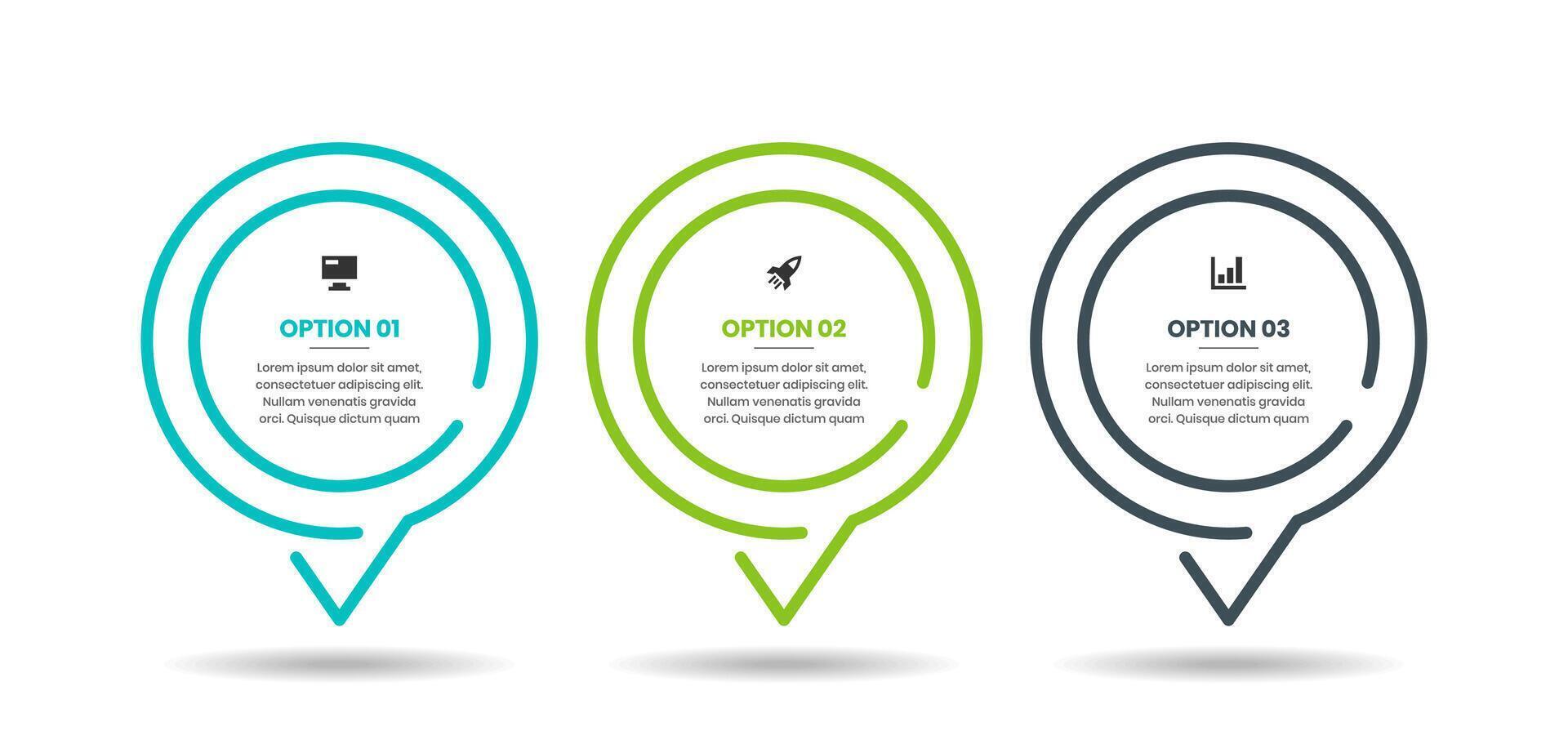 OPTION 01

Lorem ipsum dolor sit amet, consectetuer adipiscing elit. Nullam venenatis gravida orci. Quisque dictum quam

OPTION 02

Lorem ipsum dolor sit amet, consectetuer adipiscing elit. Nullam venenatis gravida orci. Quisque dictum quam

OPTION 03

Lorem ipsum dolor sit amet, consectetuer adipiscing elit. Nullam venenatis gravida orci. Quisque dictum quam