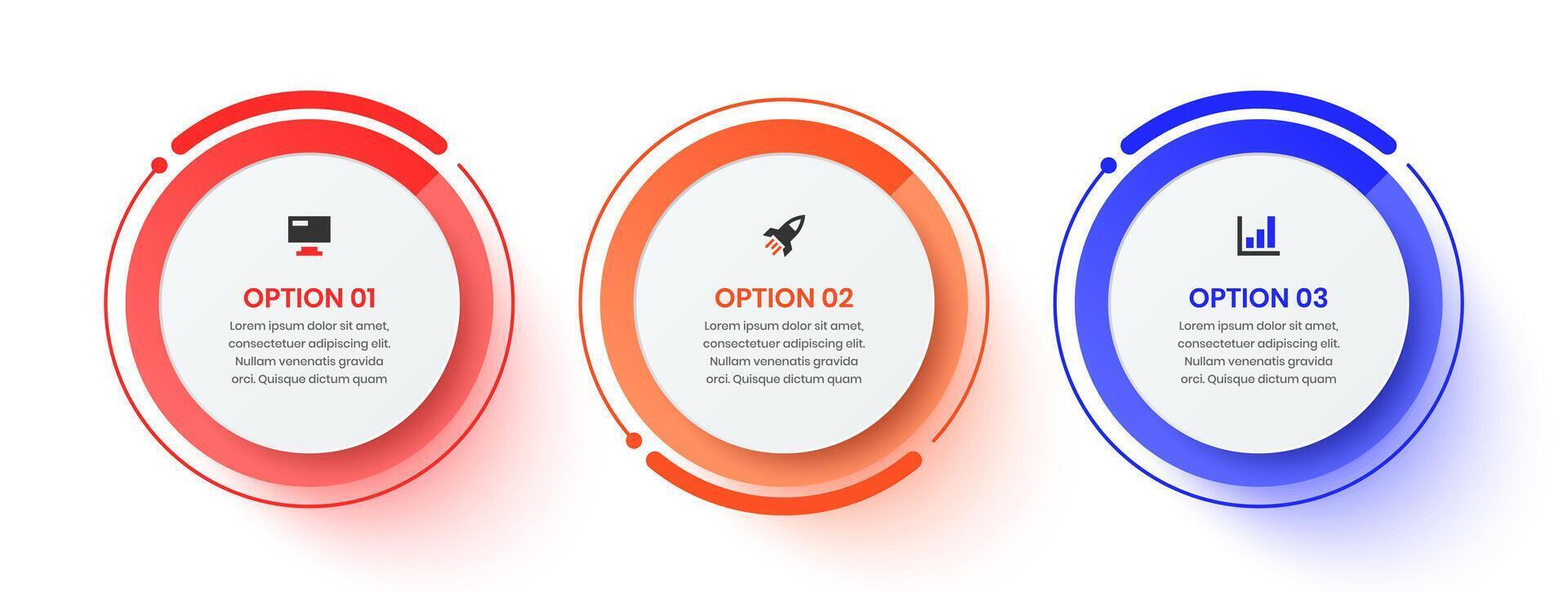 OPTION 01
Lorem ipsum dolor sit amet, consectetuer adipiscing elit. Nullam venenatis gravida orci. Quisque dictum quam

OPTION 02
Lorem ipsum dolor sit amet, consectetuer adipiscing elit. Nullam venenatis gravida orci. Quisque dictum quam

OPTION 03
Lorem ipsum dolor sit amet, consectetuer adipiscing elit. Nullam venenatis gravida orci. Quisque dictum quam