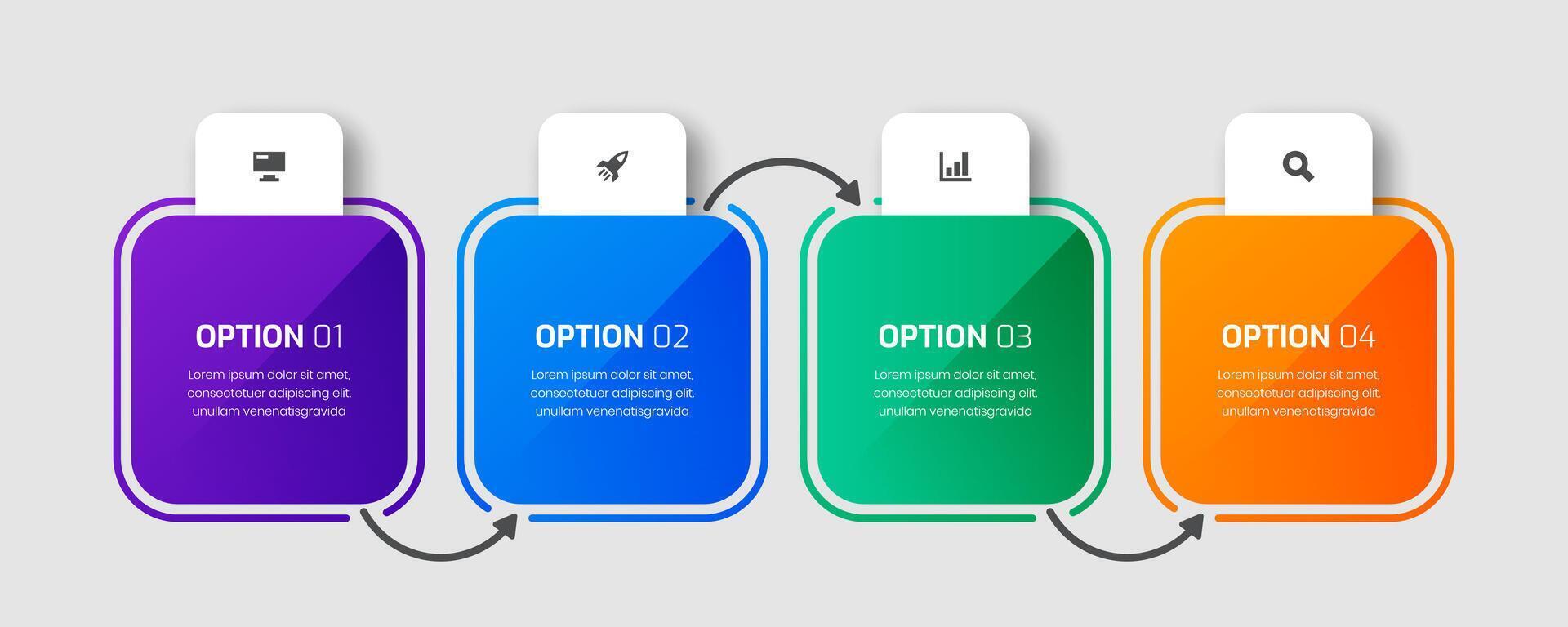 OPTION 01

Lorem ipsum dolor sit amet, consectetuer adipiscing elit. unullam venenatisgravida

OPTION 02

Lorem ipsum dolor sit amet, consectetuer adipiscing elit. unullam venenatisgravida

OPTION 03

Lorem ipsum dolor sit amet, consectetuer adipiscing elit. unullam venenatisgravida

OPTION 04

Lorem ipsum dolor sit amet, consectetuer adipiscing elit. unullam venenatisgravida