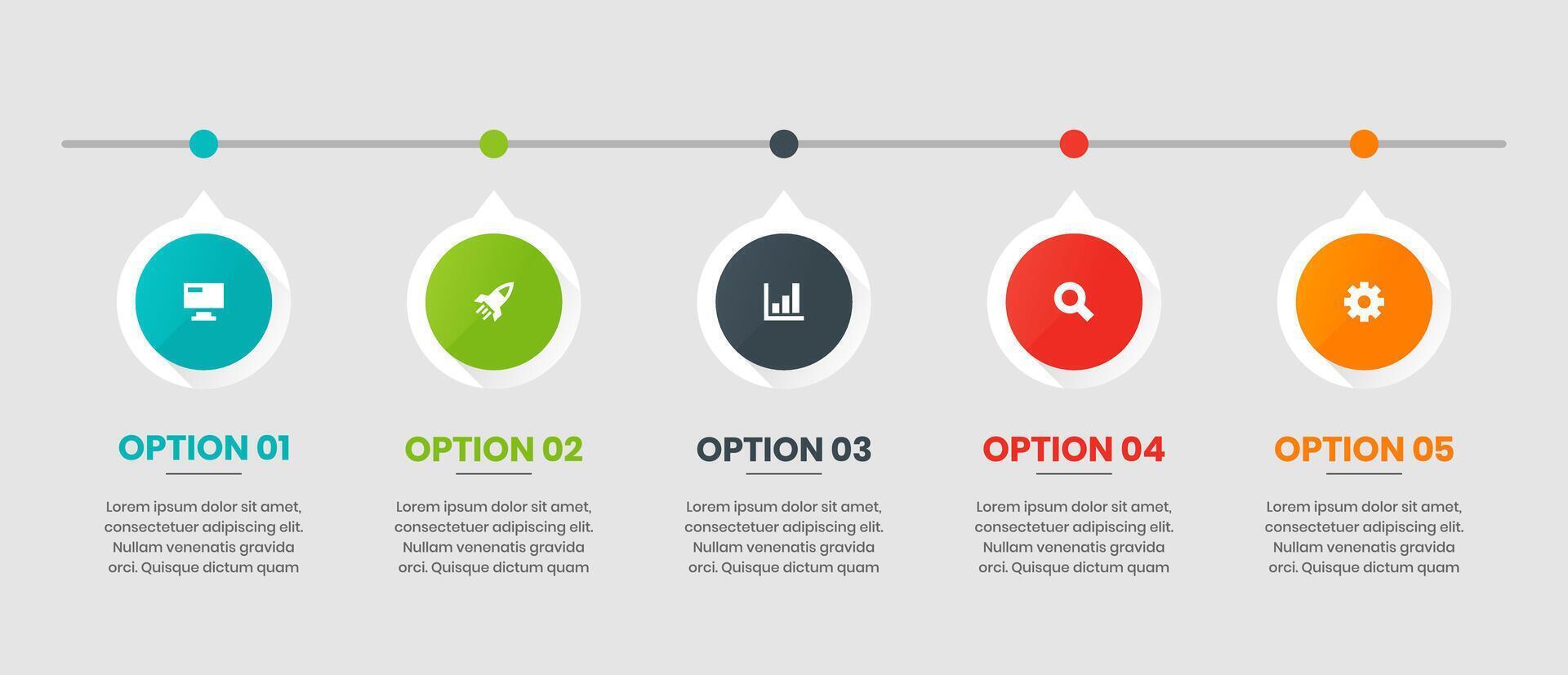 OPTION 01

Lorem ipsum dolor sit amet, consectetuer adipiscing elit. Nullam venenatis gravida orci. Quisque dictum quam

OPTION 02

Lorem ipsum dolor sit amet, consectetuer adipiscing elit. Nullam venenatis gravida orci. Quisque dictum quam

OPTION 03

Lorem ipsum dolor sit amet, consectetuer adipiscing elit. Nullam venenatis gravida orci. Quisque dictum quam

OPTION 04

Lorem ipsum dolor sit amet, consectetuer adipiscing elit. Nullam venenatis gravida orci. Quisque dictum quam

OPTION 05

Lorem ipsum dolor sit amet, consectetuer adipiscing elit. Nullam venenatis gravida orci. Quisque dictum quam