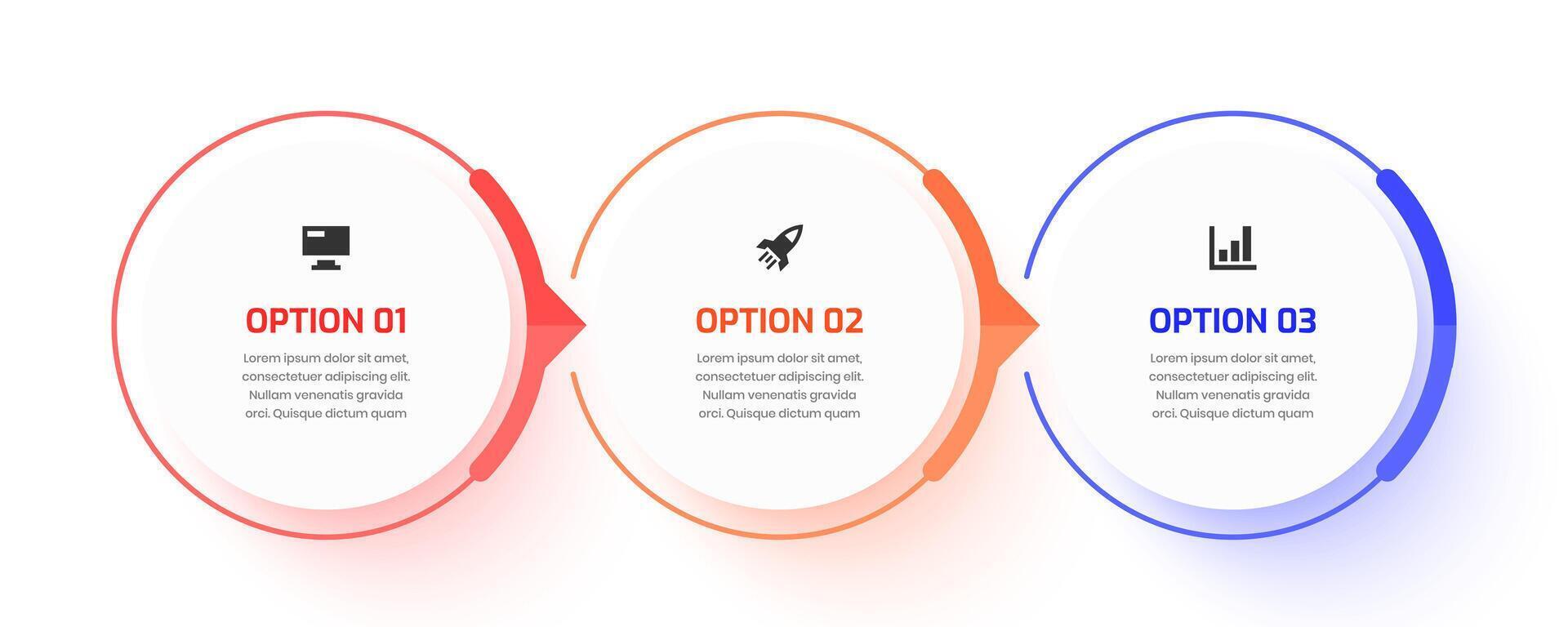 OPTION 01

Lorem ipsum dolor sit amet, consectetuer adipiscing elit. Nullam venenatis gravida orci. Quisque dictum quam

OPTION 02

Lorem ipsum dolor sit amet, consectetuer adipiscing elit. Nullam venenatis gravida orci. Quisque dictum quam

OPTION 03

Lorem ipsum dolor sit amet, consectetuer adipiscing elit. Nullam venenatis gravida orci. Quisque dictum quam