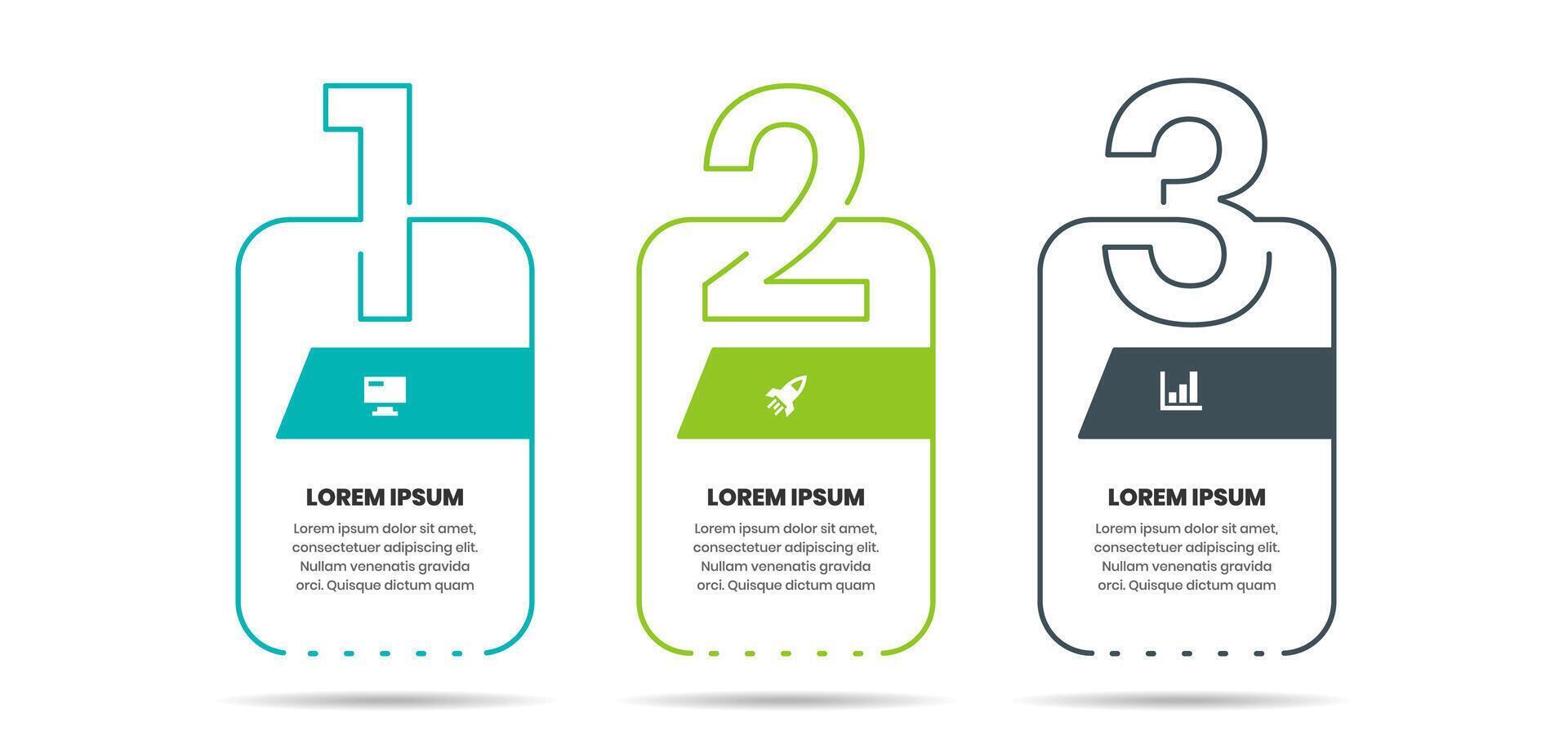 1

LOREM IPSUM

Lorem ipsum dolor sit amet, consectetuer adipiscing elit. Nullam venenatis gravida orci. Quisque dictum quam

2

LOREM IPSUM

Lorem ipsum dolor sit amet, consectetuer adipiscing elit. Nullam venenatis gravida orci. Quisque dictum quam

3

LOREM IPSUM

Lorem ipsum dolor sit amet, consectetuer adipiscing elit. Nullam venenatis gravida orci. Quisque dictum quam