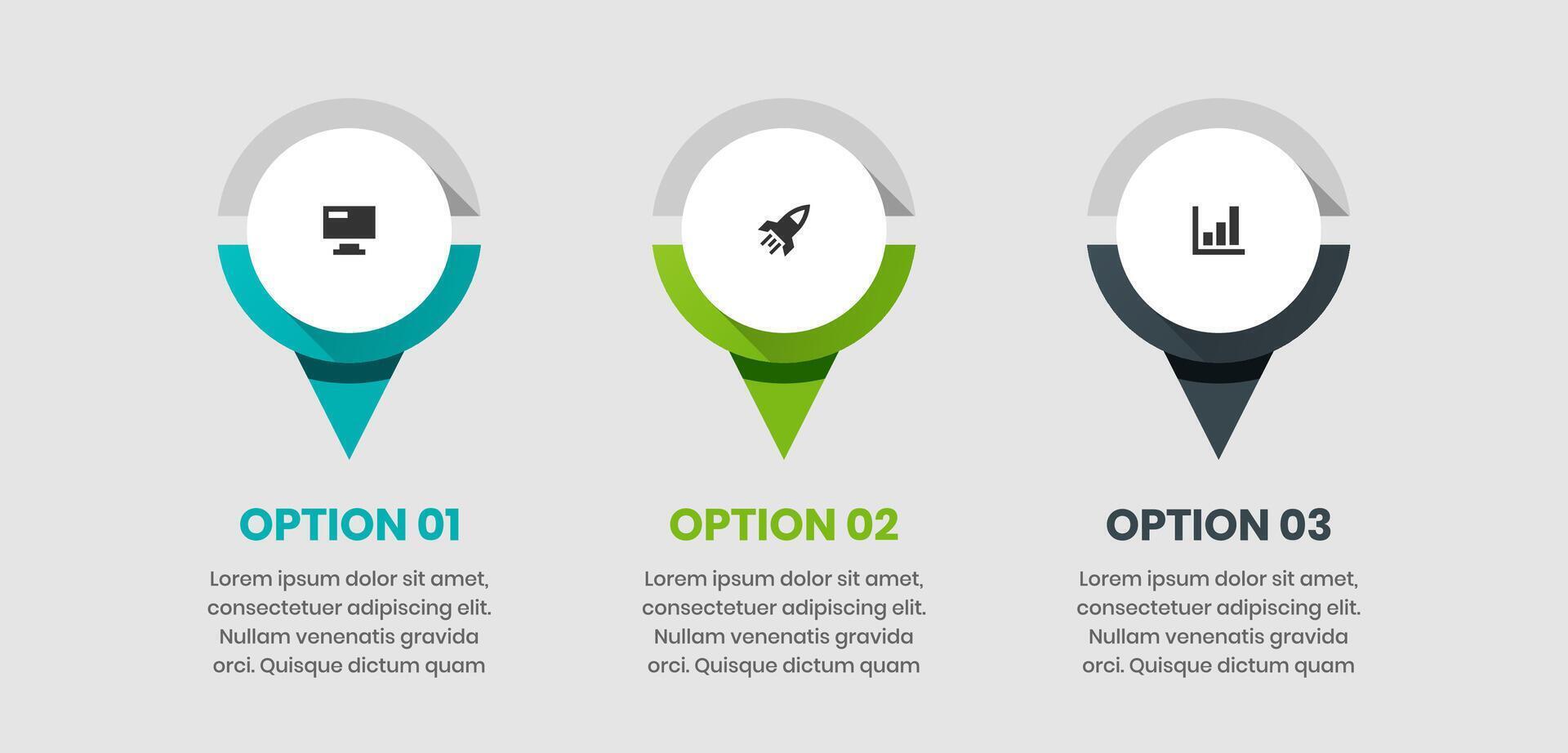 OPTION 01

Lorem ipsum dolor sit amet, consectetuer adipiscing elit. Nullam venenatis gravida orci. Quisque dictum quam

OPTION 02

Lorem ipsum dolor sit amet, consectetuer adipiscing elit. Nullam venenatis gravida orci. Quisque dictum quam

OPTION 03

Lorem ipsum dolor sit amet, consectetuer adipiscing elit. Nullam venenatis gravida orci. Quisque dictum quam