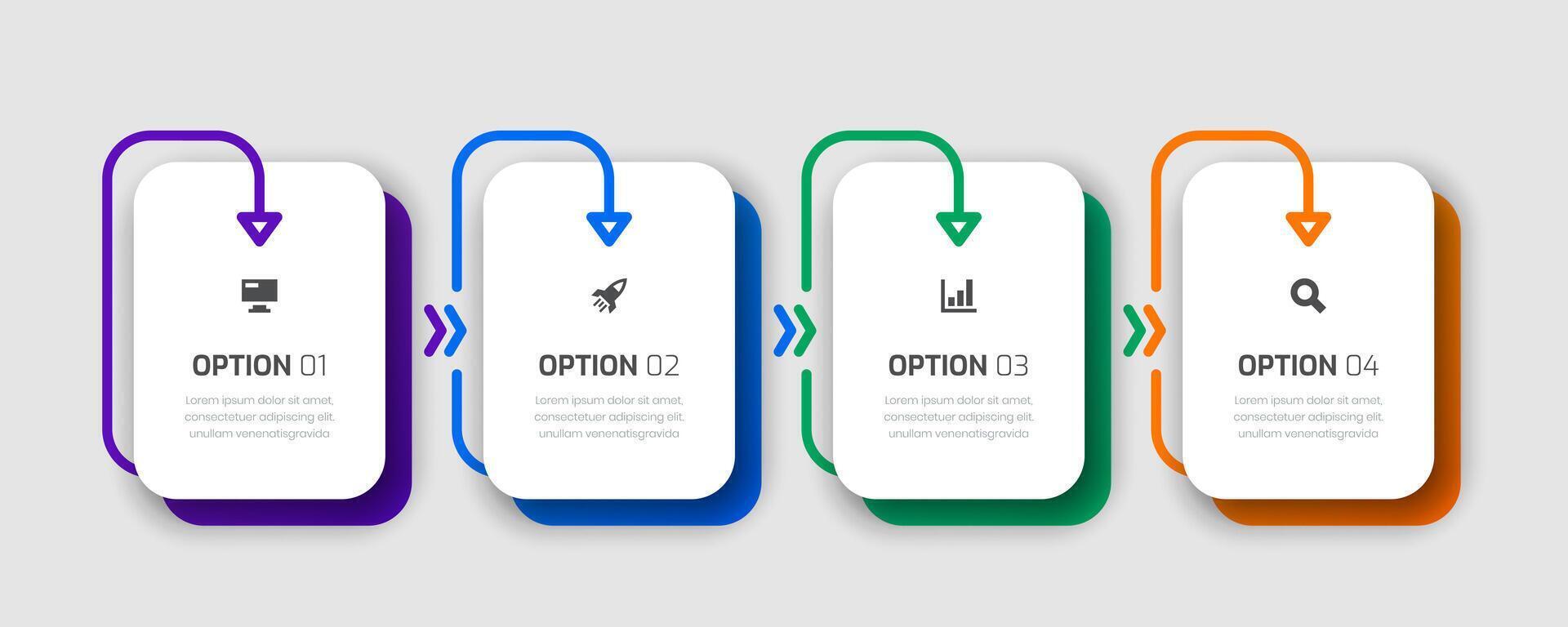 OPTION 01

Lorem ipsum dolor sit amet, consectetuer adipiscing elit. unullam venenatisgravida

OPTION 02

Lorem ipsum dolor sit amet, consectetuer adipiscing elit. unullam venenatisgravida

OPTION 03

Lorem ipsum dolor sit amet, consectetuer adipiscing elit. unullam venenatisgravida

OPTION 04

Lorem ipsum dolor sit amet, consectetuer adipiscing elit. unullam venenatisgravida