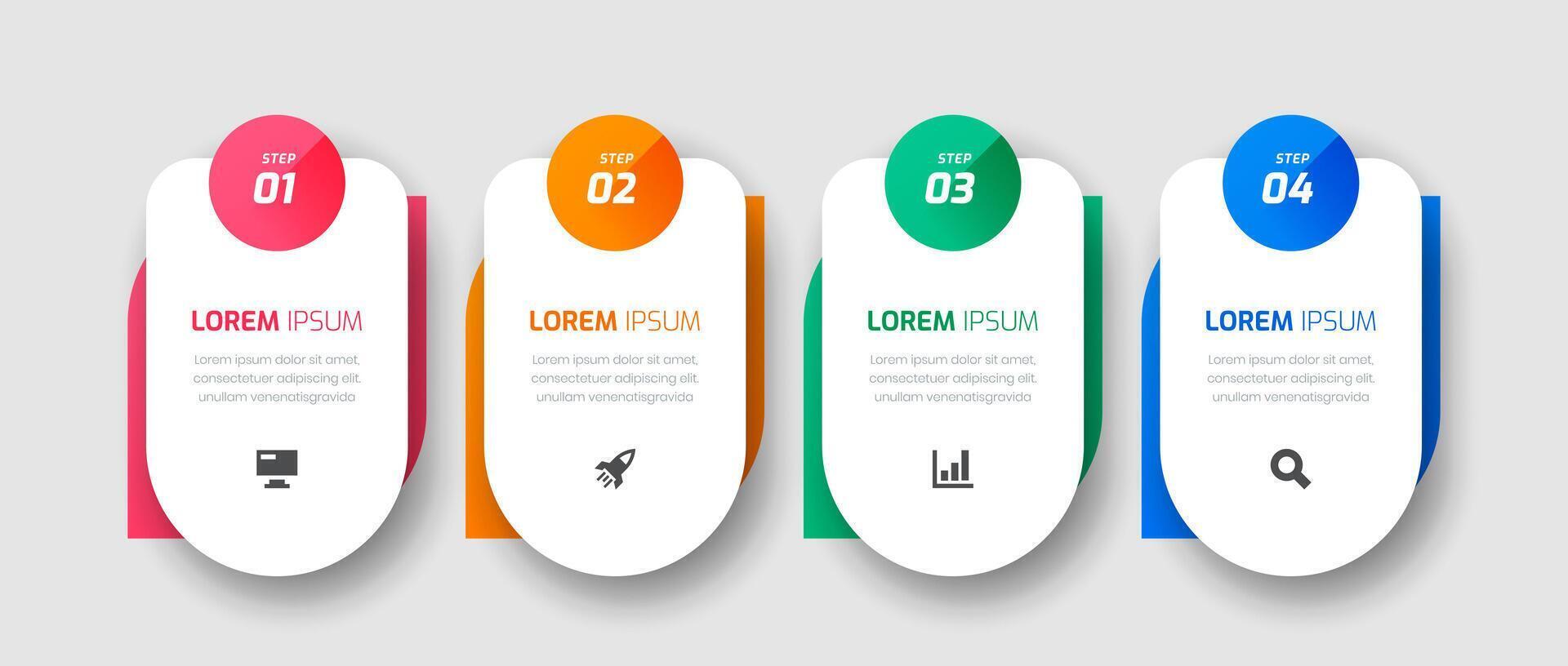 STEP
01

LOREM IPSUM

Lorem ipsum dolor sit amet, consectetuer adipiscing elit. unullam venenatisgravida

STEP
02

LOREM IPSUM

Lorem ipsum dolor sit amet, consectetuer adipiscing elit. unullam venenatisgravida

STEP
03

LOREM IPSUM

Lorem ipsum dolor sit amet, consectetuer adipiscing elit. unullam venenatisgravida

STEP
04

LOREM IPSUM

Lorem ipsum dolor sit amet, consectetuer adipiscing elit. unullam venenatisgravida