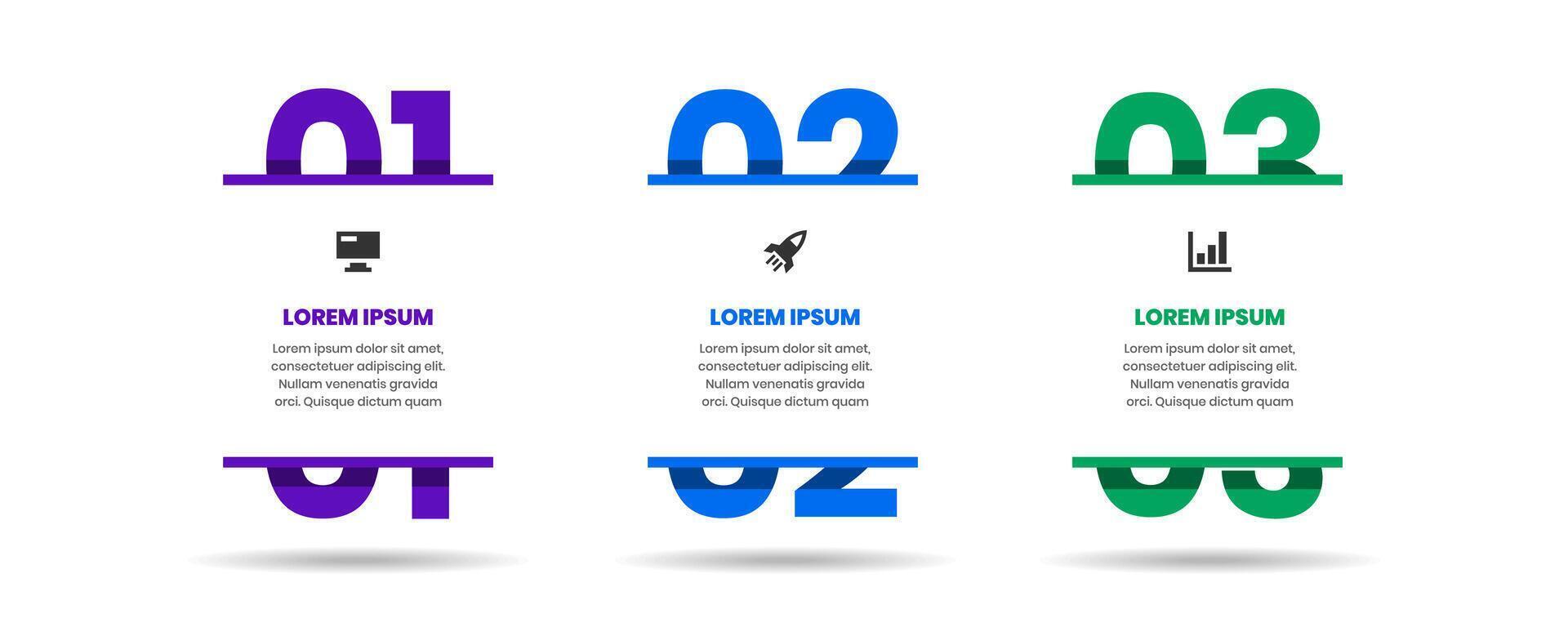 01

LOREM IPSUM

Lorem ipsum dolor sit amet, consectetuer adipiscing elit. Nullam venenatis gravida orci. Quisque dictum quam

02

LOREM IPSUM

Lorem ipsum dolor sit amet, consectetuer adipiscing elit. Nullam venenatis gravida orci. Quisque dictum quam

03

LOREM IPSUM

Lorem ipsum dolor sit amet, consectetuer adipiscing elit. Nullam venenatis gravida orci. Quisque dictum quam