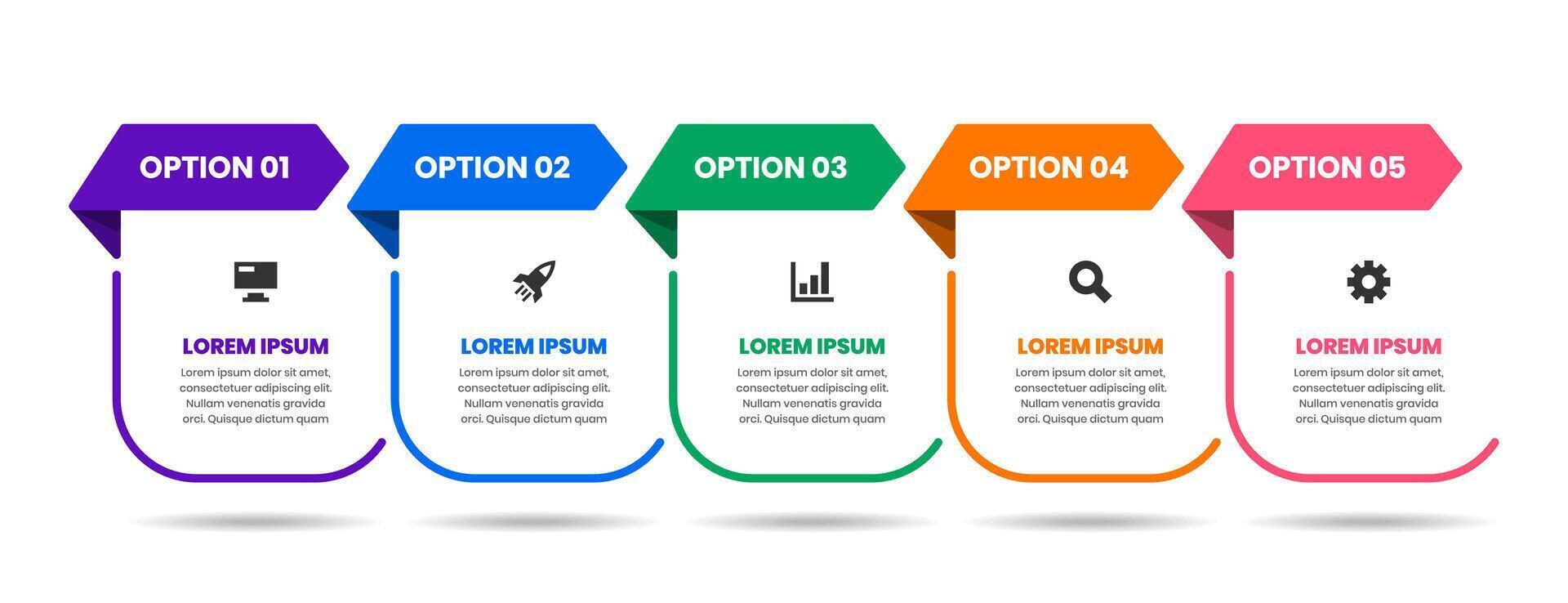 OPTION 01

LOREM IPSUM

Lorem ipsum dolor sit amet, consectetuer adipiscing elit. Nullam venenatis gravida orci. Quisque dictum quam

OPTION 02

LOREM IPSUM

Lorem ipsum dolor sit amet, consectetuer adipiscing elit. Nullam venenatis gravida orci. Quisque dictum quam

OPTION 03

LOREM IPSUM

Lorem ipsum dolor sit amet, consectetuer adipiscing elit. Nullam venenatis gravida orci. Quisque dictum quam

OPTION 04

LOREM IPSUM

Lorem ipsum dolor sit amet, consectetuer adipiscing elit. Nullam venenatis gravida orci. Quisque dictum quam

OPTION 05

LOREM IPSUM

Lorem ipsum dolor sit amet, consectetuer adipiscing elit. Nullam venenatis gravida orci. Quisque dictum quam