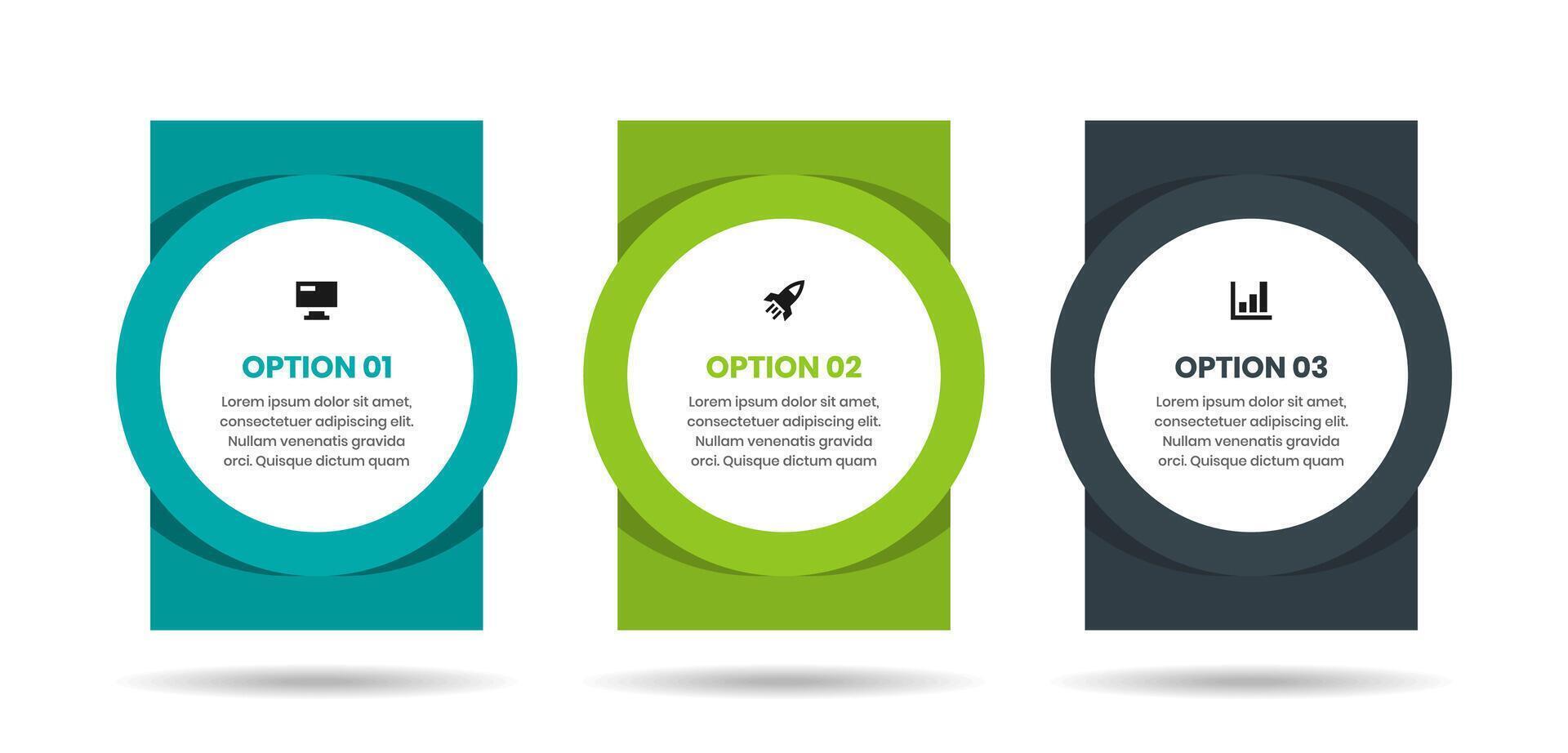 OPTION 01

Lorem ipsum dolor sit amet, consectetuer adipiscing elit. Nullam venenatis gravida orci. Quisque dictum quam

OPTION 02

Lorem ipsum dolor sit amet, consectetuer adipiscing elit. Nullam venenatis gravida orci. Quisque dictum quam

OPTION 03

Lorem ipsum dolor sit amet, consectetuer adipiscing elit. Nullam venenatis gravida orci. Quisque dictum quam