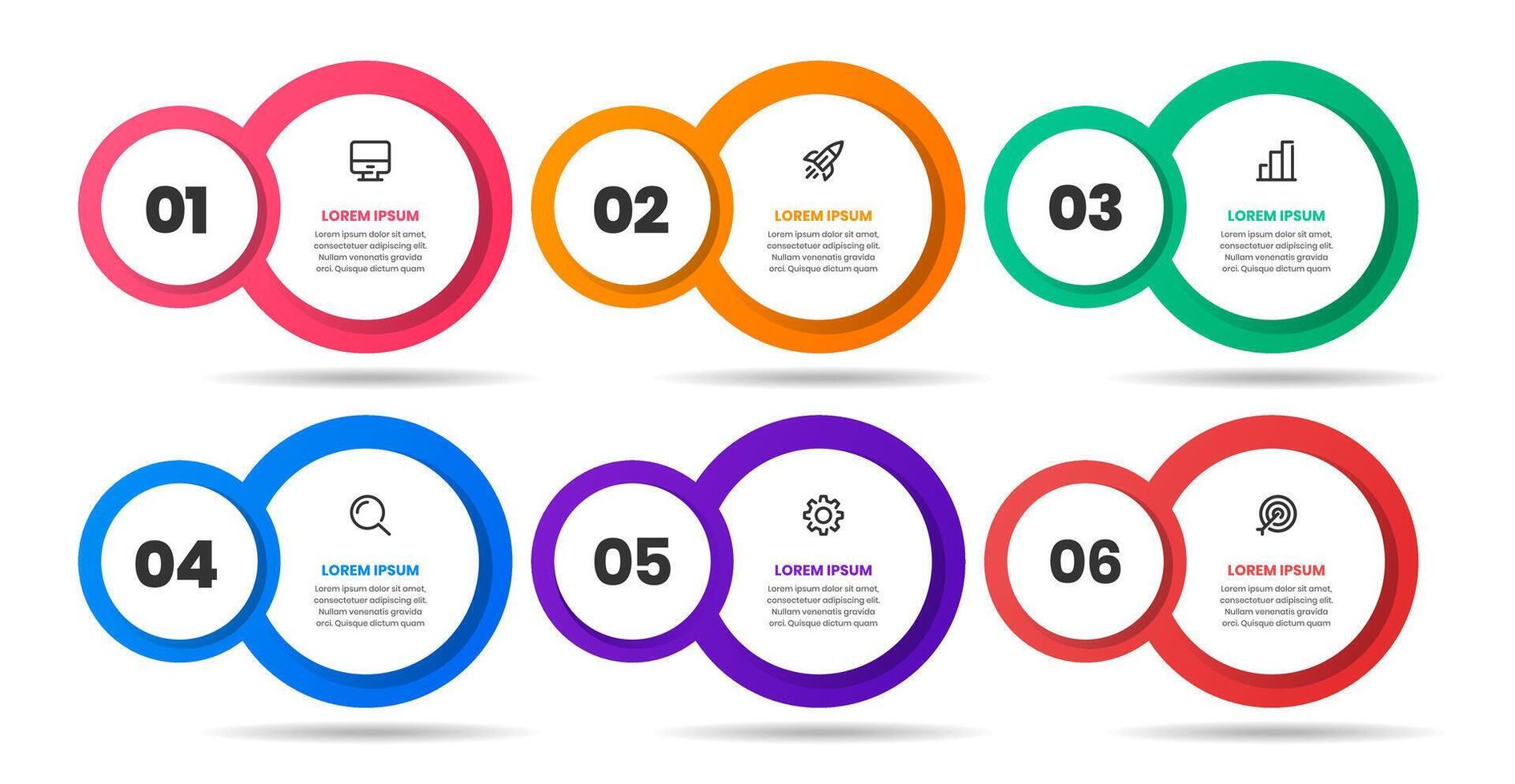 01

LOREM IPSUM

Lorem ipsum dolor sit amet, consectetuer adipiscing elit. Nullam venenatis gravida orci. Quisque dictum quam

02

LOREM IPSUM

Lorem ipsum dolor sit amet, consectetuer adipiscing elit. Nullam venenatis gravida orci. Quisque dictum quam

03

LOREM IPSUM

Lorem ipsum dolor sit amet, consectetuer adipiscing elit. Nullam venenatis gravida orci. Quisque dictum quam

04

LOREM IPSUM

Lorem ipsum dolor sit amet, consectetuer adipiscing elit. Nullam venenatis gravida orci. Quisque dictum quam

05

LOREM IPSUM

Lorem ipsum dolor sit amet, consectetuer adipiscing elit. Nullam venenatis gravida orci. Quisque dictum quam

06

LOREM IPSUM

Lorem ipsum dolor sit amet, consectetuer adipiscing elit. Nullam venenatis gravida orci. Quisque dictum quam