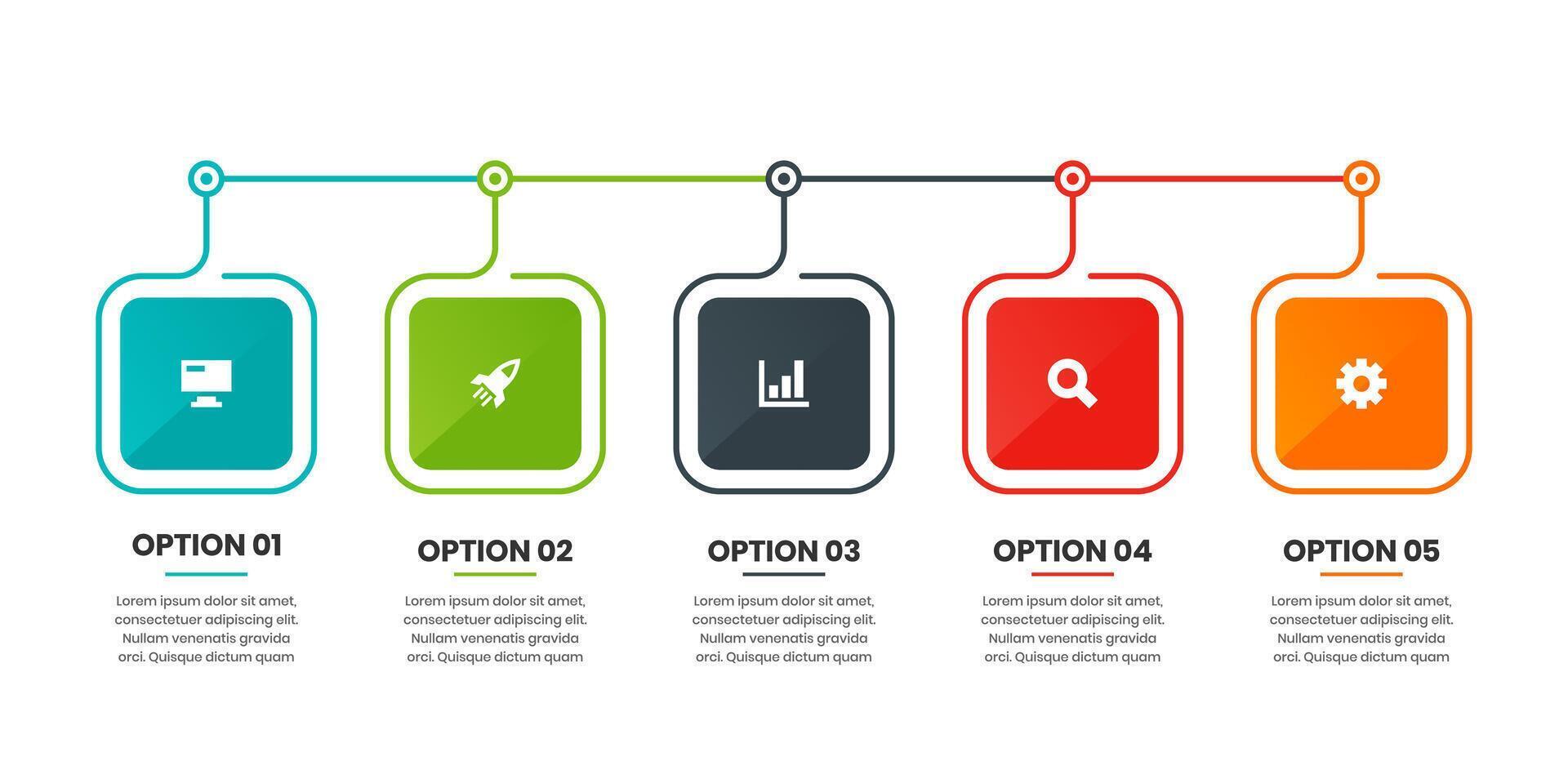 OPTION 01

Lorem ipsum dolor sit amet, consectetuer adipiscing elit. Nullam venenatis gravida orci. Quisque dictum quam

OPTION 02

Lorem ipsum dolor sit amet, consectetuer adipiscing elit. Nullam venenatis gravida orci. Quisque dictum quam

OPTION 03

Lorem ipsum dolor sit amet, consectetuer adipiscing elit. Nullam venenatis gravida orci. Quisque dictum quam

OPTION 04

Lorem ipsum dolor sit amet, consectetuer adipiscing elit. Nullam venenatis gravida orci. Quisque dictum quam

OPTION 05

Lorem ipsum dolor sit amet, consectetuer adipiscing elit. Nullam venenatis gravida orci. Quisque dictum quam