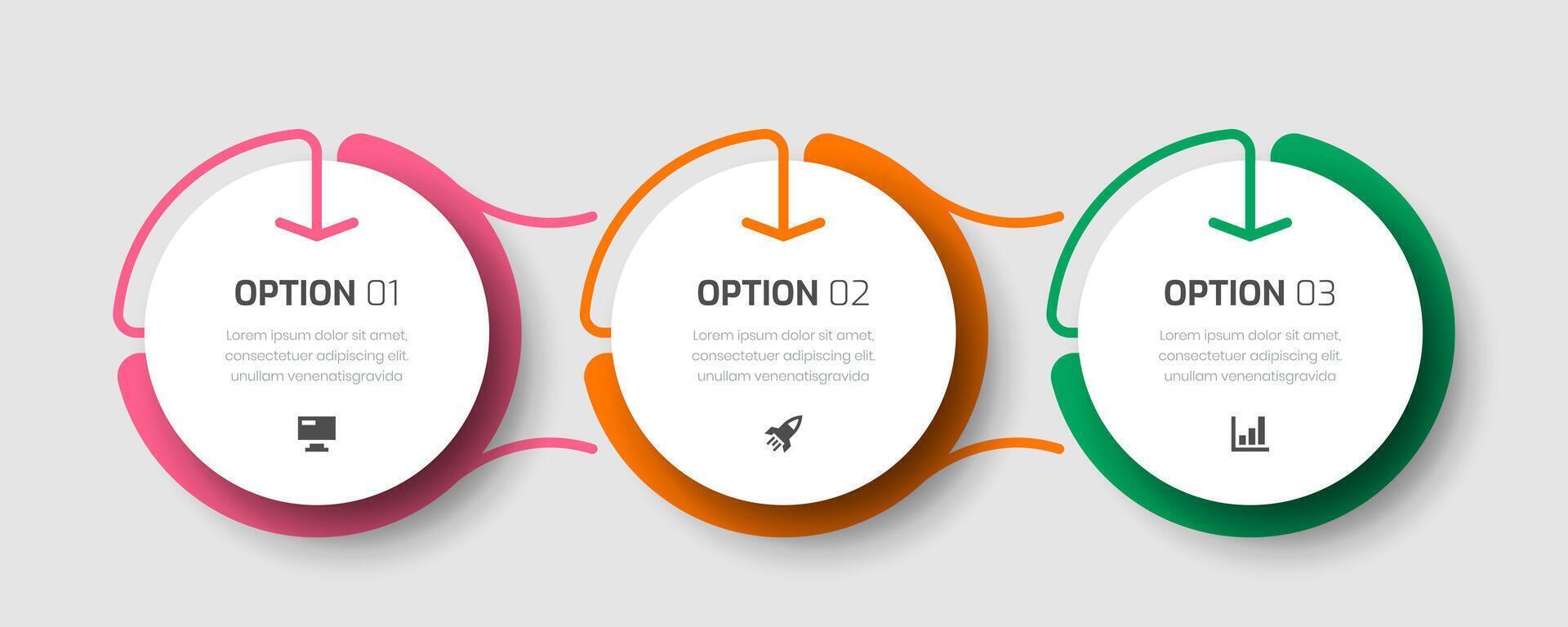 OPTION 01

Lorem ipsum dolor sit amet, consectetuer adipiscing elit. unullam venenatisgravida

OPTION 02

Lorem ipsum dolor sit amet, consectetuer adipiscing elit. unullam venenatisgravida

OPTION 03

Lorem ipsum dolor sit amet, consectetuer adipiscing elit. unullam venenatisgravida