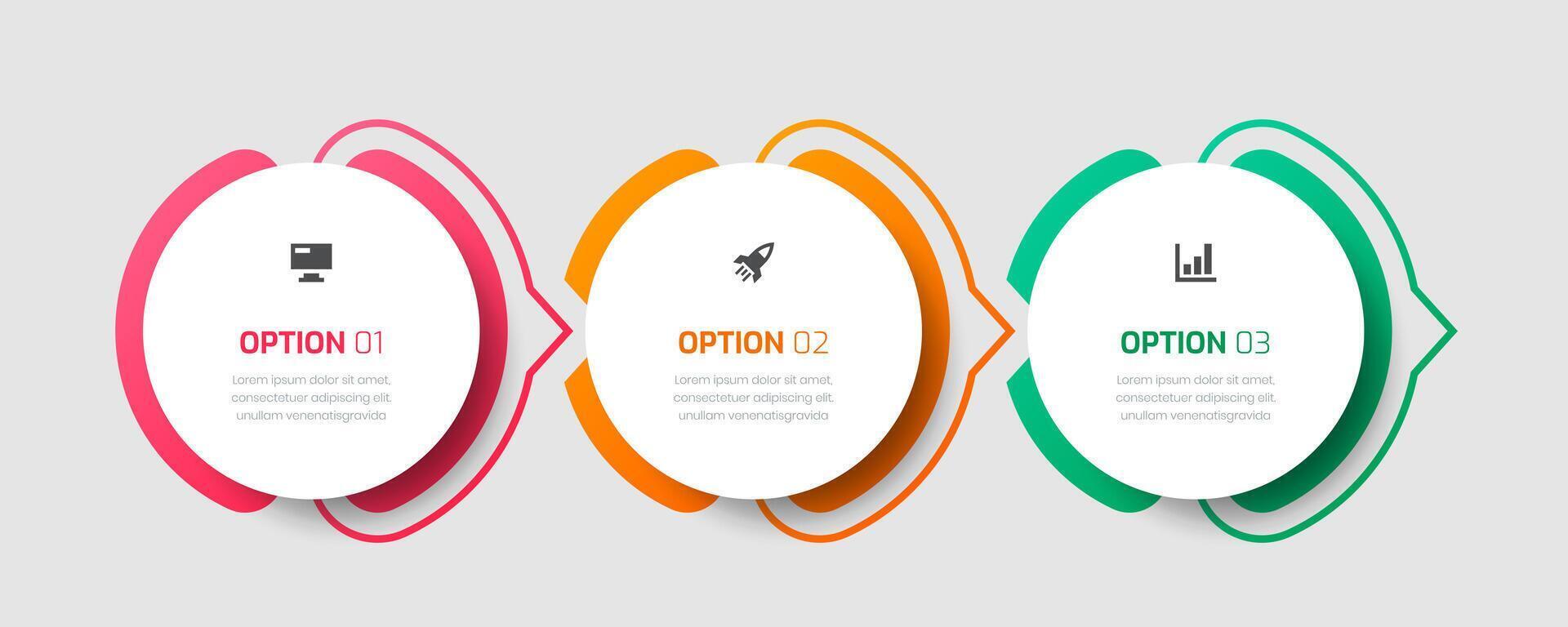 OPTION 01

Lorem ipsum dolor sit amet, consectetuer adipiscing elit. unullam venenatisgravida

OPTION 02

Lorem ipsum dolor sit amet, consectetuer adipiscing elit. unullam venenatisgravida

OPTION 03

Lorem ipsum dolor sit amet, consectetuer adipiscing elit. unullam venenatisgravida