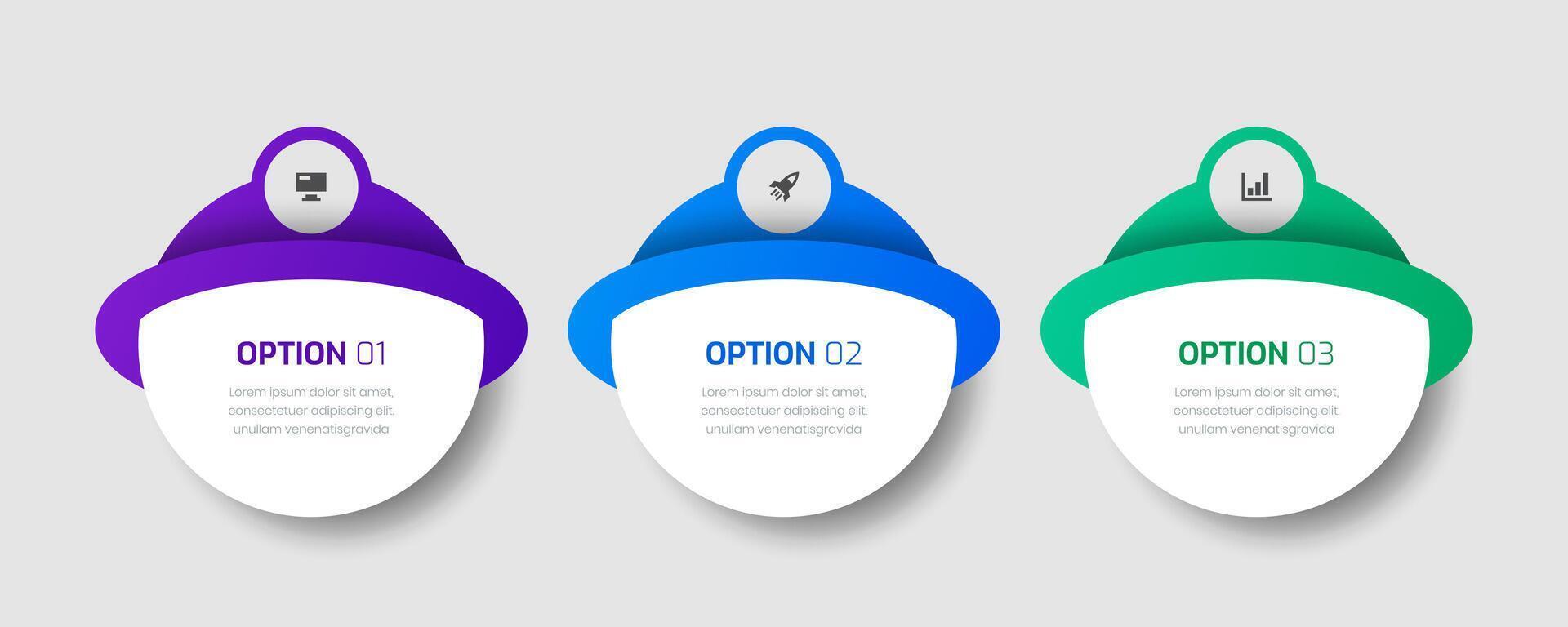 OPTION 01

Lorem ipsum dolor sit amet, consectetuer adipiscing elit. unullam venenatisgravida

OPTION 02

Lorem ipsum dolor sit amet, consectetuer adipiscing elit. unullam venenatisgravida

OPTION 03

Lorem ipsum dolor sit amet, consectetuer adipiscing elit. unullam venenatisgravida