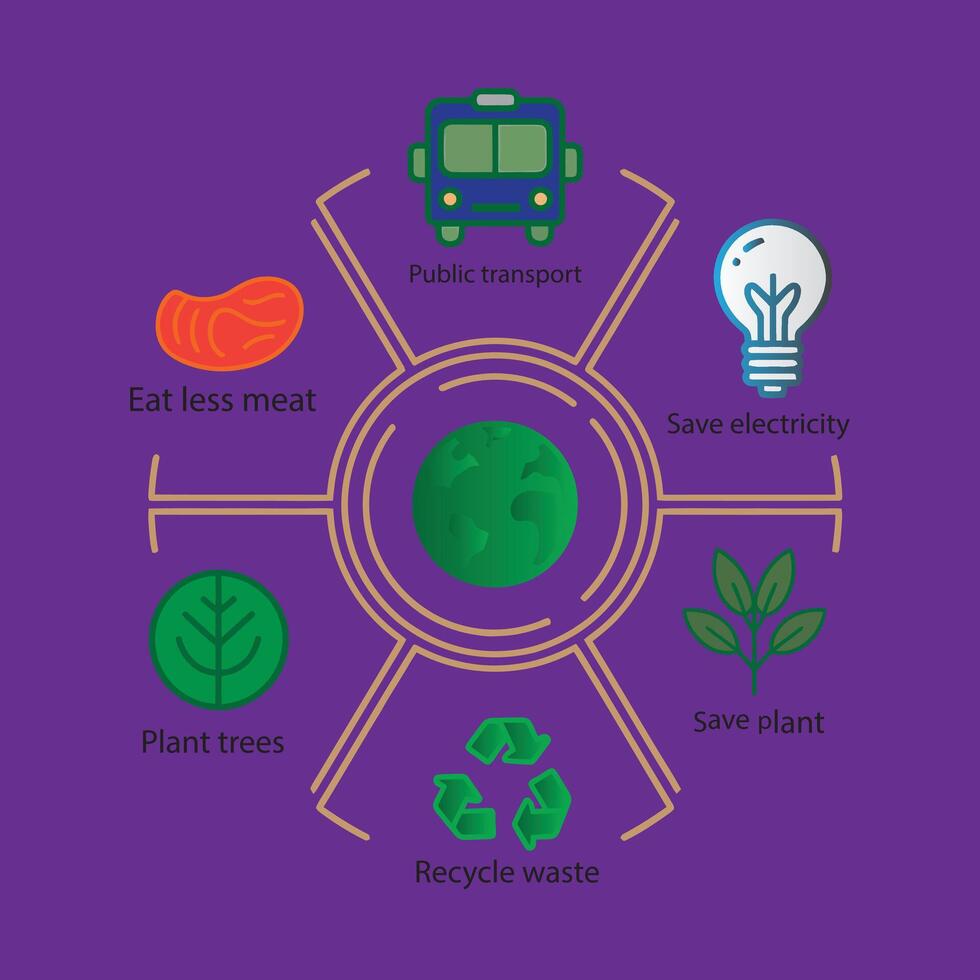 Public transport

Eat less meat

Save electricity

Plant trees

Save plant

Recycle waste