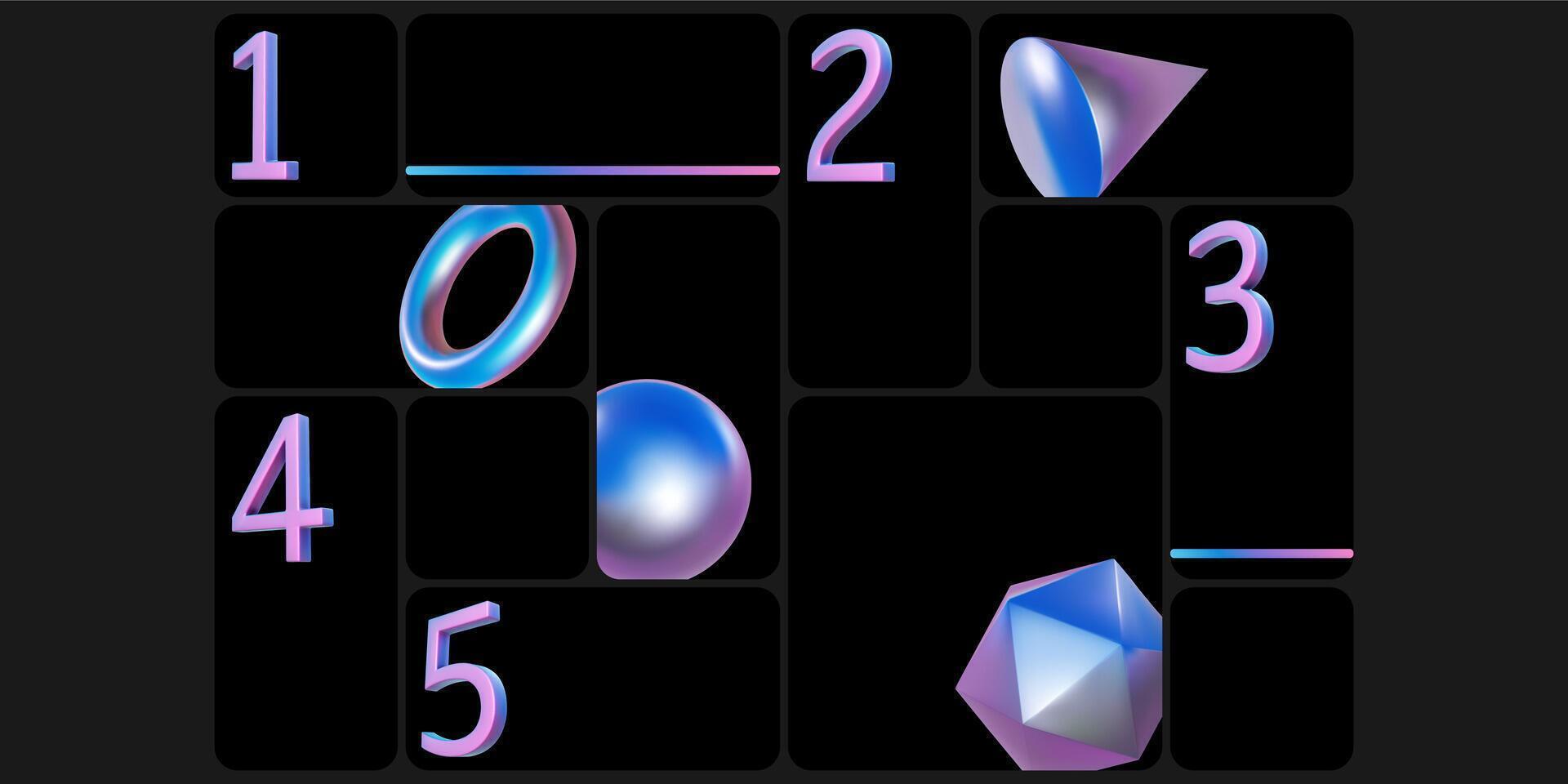 1

2

3

4

5