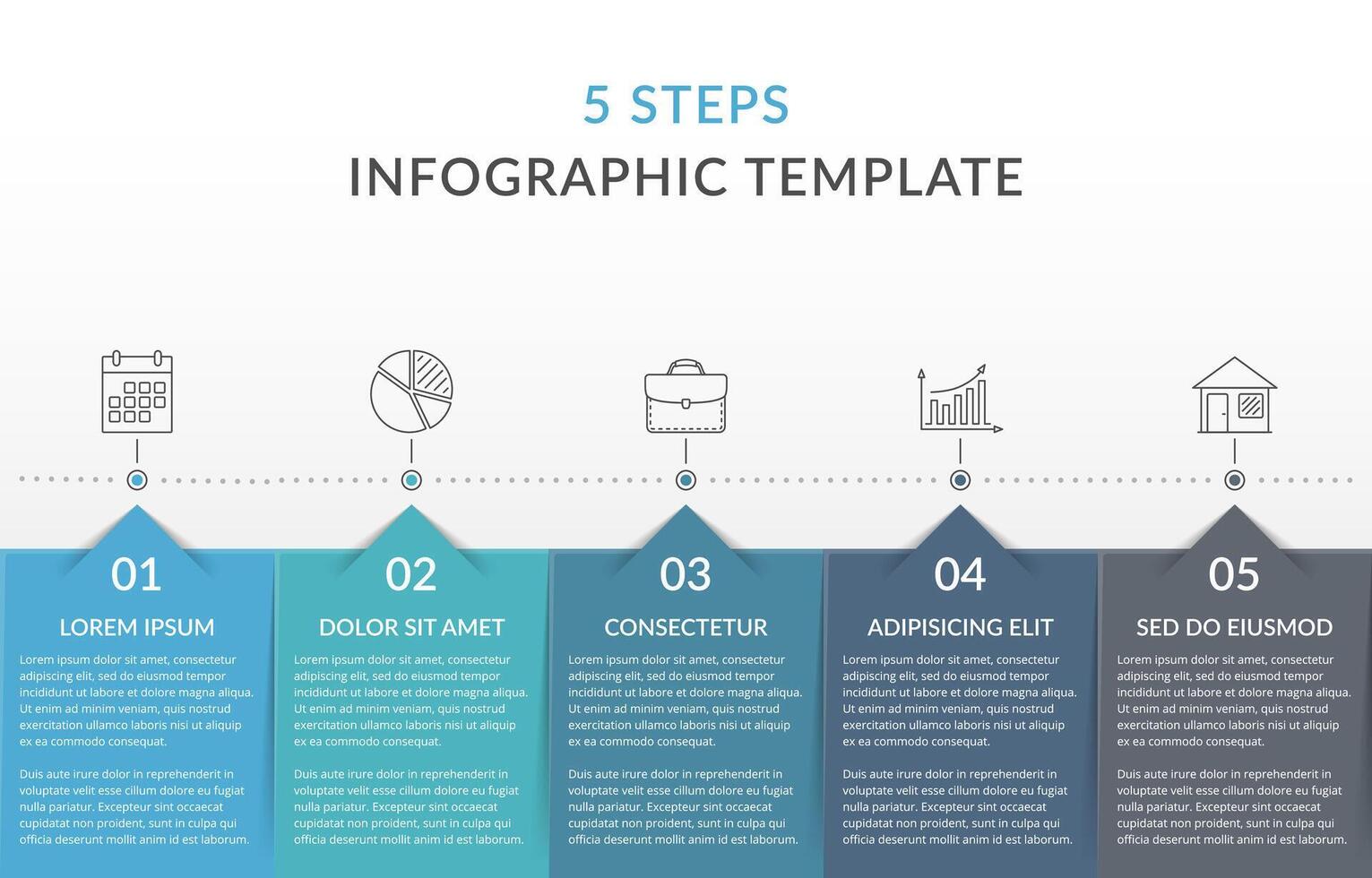 5 STEPS
INFOGRAPHIC TEMPLATE

01
LOREM IPSUM
Lorem ipsum dolor sit amet, consectetur adipiscing elit, sed do eiusmod tempor incididunt ut labore et dolore magna aliqua. Ut enim ad minim veniam, quis nostrud exercitation ullamco laboris nisi ut aliquip ex ea commodo consequat.

Duis aute irure dolor in reprehenderit in voluptate velit esse cillum dolore eu fugiat nulla pariatur. Excepteur sint occaecat cupidatat non proident, sunt in culpa qui officia deserunt mollit anim id est laborum.

02
DOLOR SIT AMET
Lorem ipsum dolor sit amet, consectetur adipiscing elit, sed do eiusmod tempor incididunt ut labore et dolore magna aliqua. Ut enim ad minim veniam, quis nostrud exercitation ullamco laboris nisi ut aliquip ex ea commodo consequat.

Duis aute irure dolor in reprehenderit in voluptate velit esse cillum dolore eu fugiat nulla pariatur. Excepteur sint occaecat cupidatat non proident, sunt in culpa qui officia deserunt mollit anim id est laborum.

03
CONSECTETUR
Lorem ipsum dolor sit amet, consectetur adipiscing elit, sed do eiusmod tempor incididunt ut labore et dolore magna aliqua. Ut enim ad minim veniam, quis nostrud exercitation ullamco laboris nisi ut aliquip ex ea commodo consequat.

Duis aute irure dolor in reprehenderit in voluptate velit esse cillum dolore eu fugiat nulla pariatur. Excepteur sint occaecat cupidatat non proident, sunt in culpa qui officia deserunt mollit anim id est laborum.

04
ADIPISICING ELIT
Lorem ipsum dolor sit amet, consectetur adipiscing elit, sed do eiusmod tempor incididunt ut labore et dolore magna aliqua. Ut enim ad minim veniam, quis nostrud exercitation ullamco laboris nisi ut aliquip ex ea commodo consequat.

Duis aute irure dolor in reprehenderit in voluptate velit esse cillum dolore eu fugiat nulla pariatur. Excepteur sint occaecat cupidatat non proident, sunt in culpa qui officia deserunt mollit anim id est laborum.

05
SED DO EIUSMOD
Lorem ipsum dolor sit amet, consectetur adipiscing elit, sed do eiusmod tempor incididunt ut labore et dolore magna aliqua. Ut enim ad minim veniam, quis nostrud exercitation ullamco laboris nisi ut aliquip ex ea commodo consequat.

Duis aute irure dolor in reprehenderit in voluptate velit esse cillum dolore eu fugiat nulla pariatur. Excepteur sint occaecat cupidatat non proident, sunt in culpa qui officia deserunt mollit anim id est laborum.