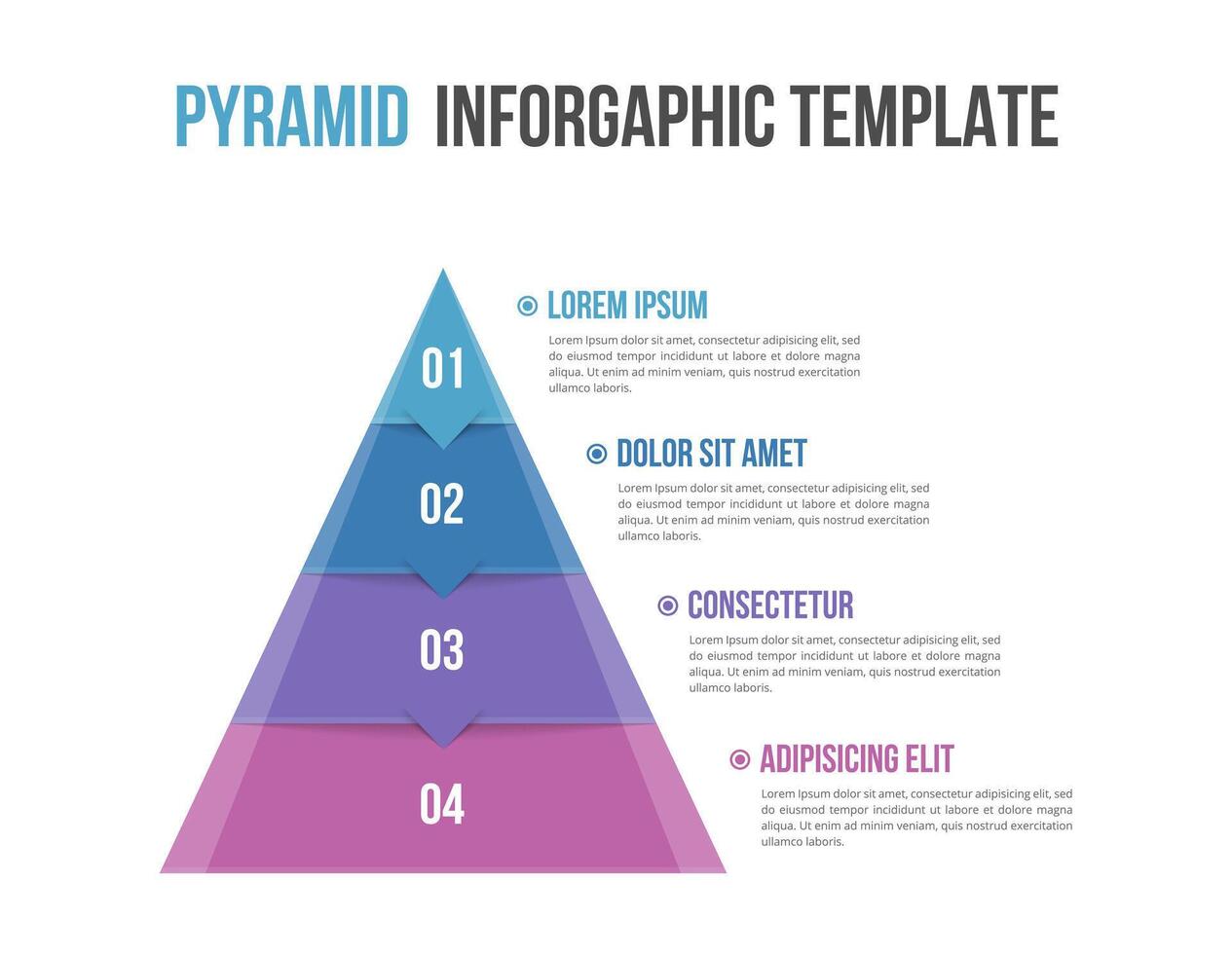 PYRAMID INFORGAPHIC TEMPLATE

01

LOREM IPSUM

Lorem Ipsum dolor sit amet, consectetur adipisicing elit, sed do eiusmod tempor incididunt ut labore et dolore magna aliqua. Ut enim ad minim veniam, quis nostrud exercitation ullamco laboris.

02

DOLOR SIT AMET

Lorem Ipsum dolor sit amet, consectetur adipisicing elit, sed do eiusmod tempor incididunt ut labore et dolore magna aliqua. Ut enim ad minim veniam, quis nostrud exercitation ullamco laboris.

03

CONSECTETUR

Lorem Ipsum dolor sit amet, consectetur adipisicing elit, sed do eiusmod tempor incididunt ut labore et dolore magna aliqua. Ut enim ad minim veniam, quis nostrud exercitation ullamco laboris.

04

ADIPISICING ELIT

Lorem Ipsum dolor sit amet, consectetur adipisicing elit, sed do eiusmod tempor incididunt ut labore et dolore magna aliqua. Ut enim ad minim veniam, quis nostrud exercitation ullamco laboris.