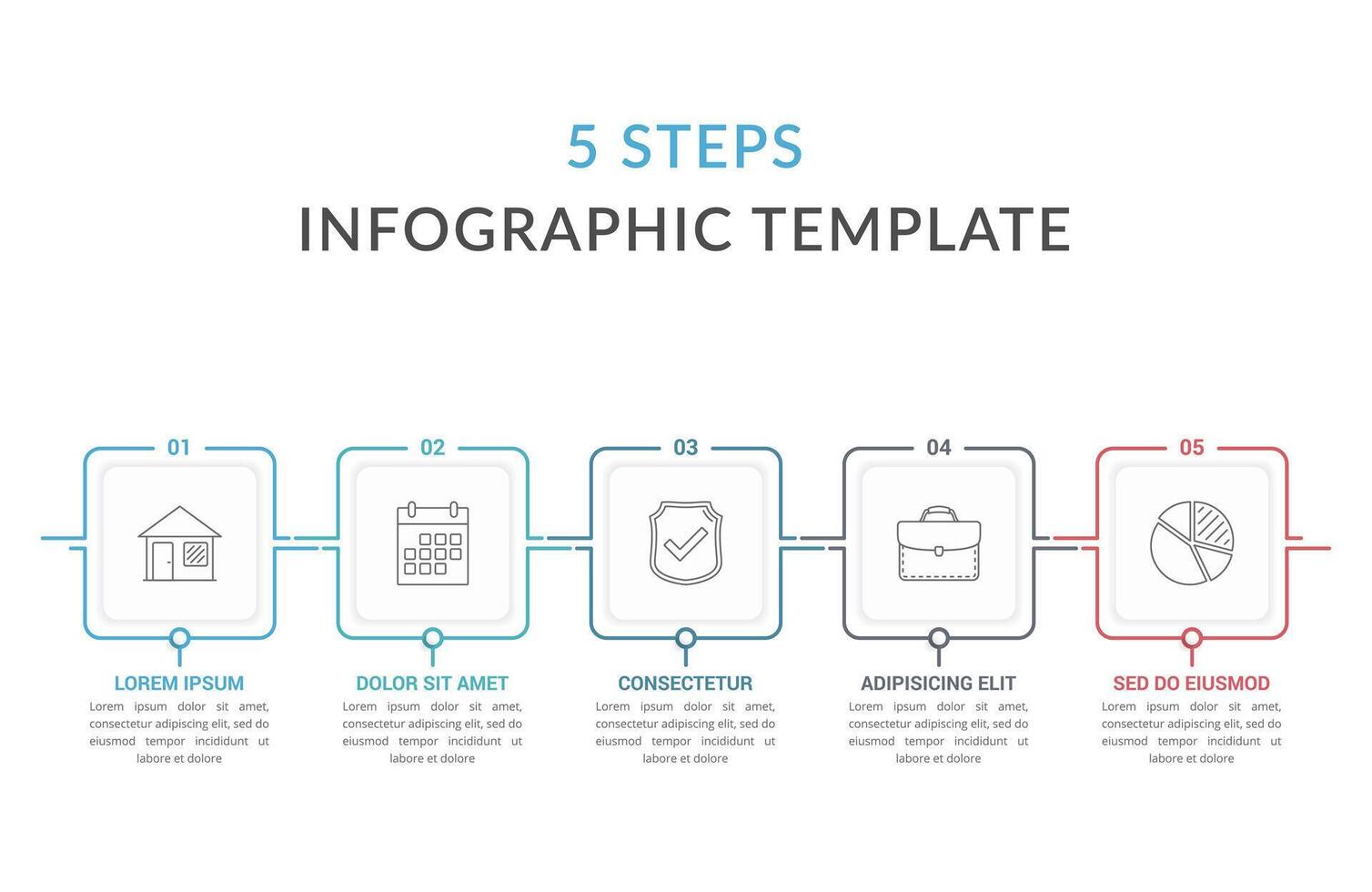 5 STEPS
INFOGRAPHIC TEMPLATE

01
LOREM IPSUM
Lorem ipsum dolor sit amet, consectetur adipiscing elit, sed do eiusmod tempor incididunt ut labore et dolore

02
DOLOR SIT AMET
Lorem ipsum dolor sit amet, consectetur adipiscing elit, sed do eiusmod tempor incididunt ut labore et dolore

03
CONSECTETUR
Lorem ipsum dolor sit amet, consectetur adipiscing elit, sed do eiusmod tempor incididunt ut labore et dolore

04
ADIPISICING ELIT
Lorem ipsum dolor sit amet, consectetur adipiscing elit, sed do eiusmod tempor incididunt ut labore et dolore

05
SED DO EIUSMOD
Lorem ipsum dolor sit amet, consectetur adipiscing elit, sed do eiusmod tempor incididunt ut labore et dolore