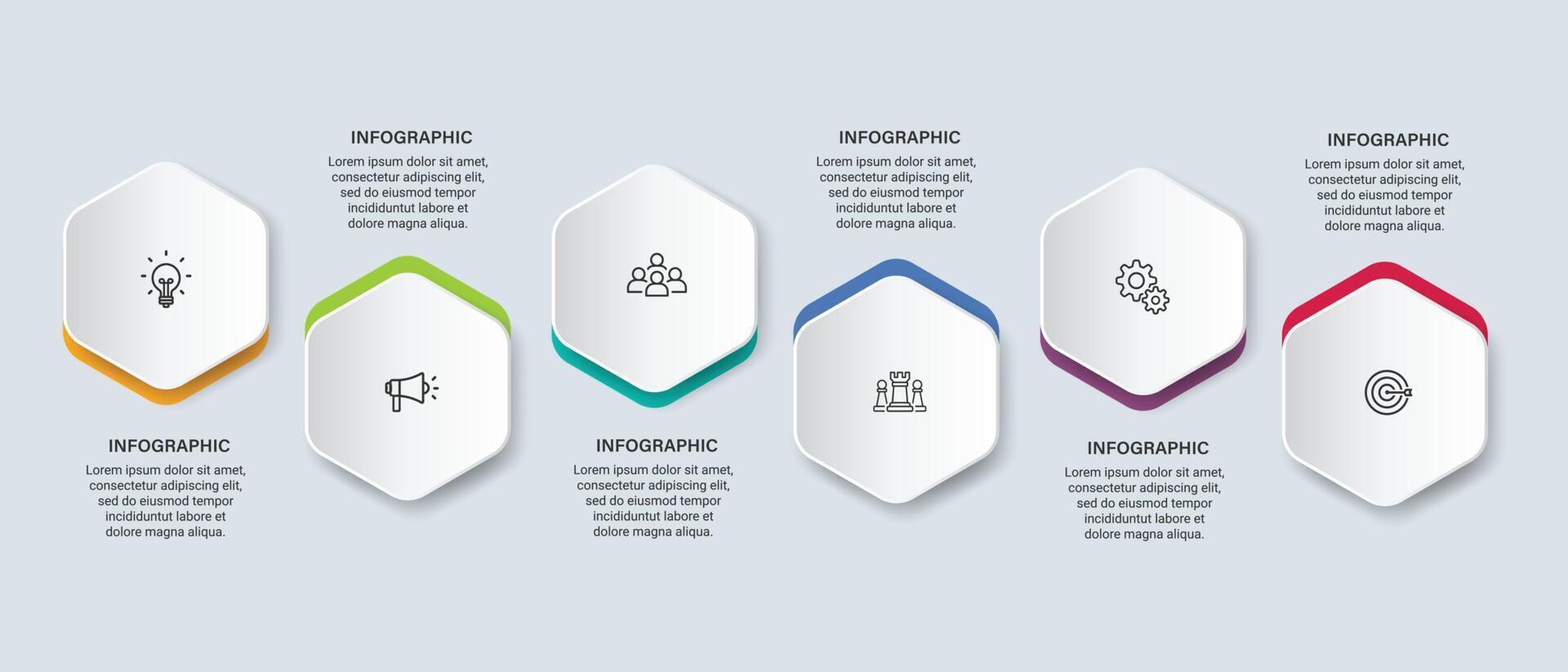 INFOGRAPHIC
Lorem ipsum dolor sit amet, consectetur adipiscing elit, sed do eiusmod tempor incididuntut labore et dolore magna aliqua.

INFOGRAPHIC
Lorem ipsum dolor sit amet, consectetur adipiscing elit, sed do eiusmod tempor incididuntut labore et dolore magna aliqua.

INFOGRAPHIC
Lorem ipsum dolor sit amet, consectetur adipiscing elit, sed do eiusmod tempor incididuntut labore et dolore magna aliqua.

INFOGRAPHIC
Lorem ipsum dolor sit amet, consectetur adipiscing elit, sed do eiusmod tempor incididuntut labore et dolore magna aliqua.

INFOGRAPHIC
Lorem ipsum dolor sit amet, consectetur adipiscing elit, sed do eiusmod tempor incididuntut labore et dolore magna aliqua.

INFOGRAPHIC
Lorem ipsum dolor sit amet, consectetur adipiscing elit, sed do eiusmod tempor incididuntut labore et dolore magna aliqua.