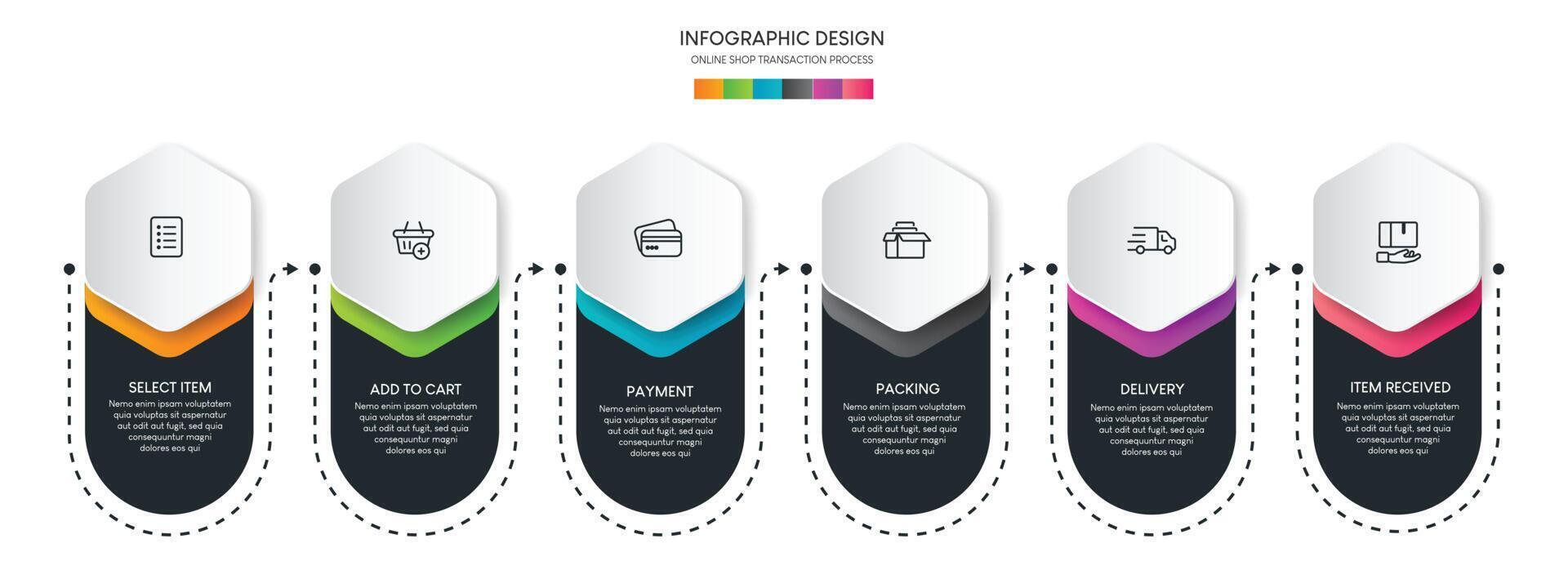 INFOGRAPHIC DESIGN
ONLINE SHOP TRANSACTION PROCESS

SELECT ITEM
Nemo enim ipsam voluptatem quia voluptas sit aspernatur aut odit aut fugit, sed quia consequuntur magni dolores eos qui

ADD TO CART
Nemo enim ipsam voluptatem quia voluptas sit aspernatur aut odit aut fugit, sed quia consequuntur magni dolores eos qui

PAYMENT
Nemo enim ipsam voluptatem quia voluptas sit aspernatur aut odit aut fugit, sed quia consequuntur magni dolores eos qui

PACKING
Nemo enim ipsam voluptatem quia voluptas sit aspernatur aut odit aut fugit, sed quia consequuntur magni dolores eos qui

DELIVERY
Nemo enim ipsam voluptatem quia voluptas sit aspernatur aut odit aut fugit, sed quia consequuntur magni dolores eos qui

ITEM RECEIVED
Nemo enim ipsam voluptatem quia voluptas sit aspernatur aut odit aut fugit, sed quia consequuntur magni dolores eos qui