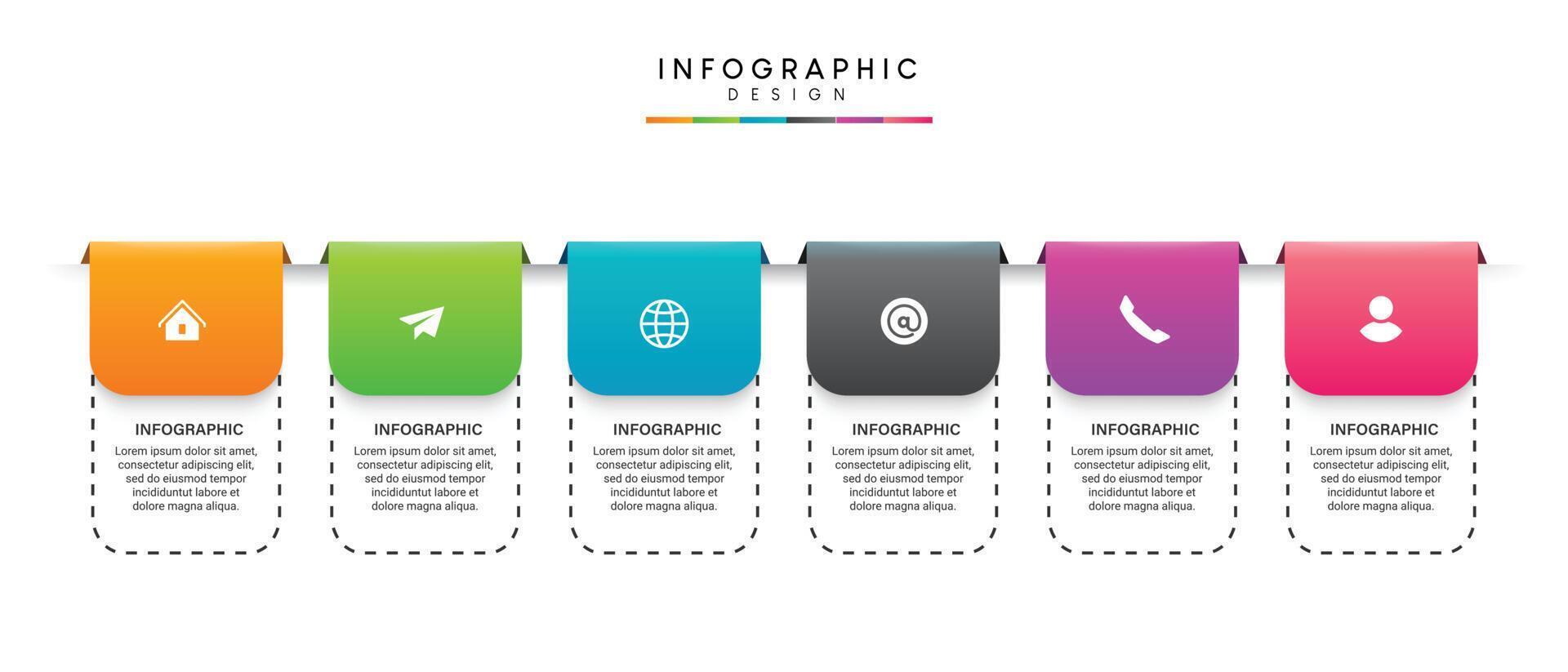 INFOGRAPHIC
DESIGN

INFOGRAPHIC
Lorem ipsum dolor sit amet, consectetur adipiscing elit, sed do eiusmod tempor incididuntut labore et dolore magna aliqua.

INFOGRAPHIC
Lorem ipsum dolor sit amet, consectetur adipiscing elit, sed do eiusmod tempor incididuntut labore et dolore magna aliqua.

INFOGRAPHIC
Lorem ipsum dolor sit amet, consectetur adipiscing elit, sed do eiusmod tempor incididuntut labore et dolore magna aliqua.

INFOGRAPHIC
Lorem ipsum dolor sit amet, consectetur adipiscing elit, sed do eiusmod tempor incididuntut labore et dolore magna aliqua.

INFOGRAPHIC
Lorem ipsum dolor sit amet, consectetur adipiscing elit, sed do eiusmod tempor incididuntut labore et dolore magna aliqua.

INFOGRAPHIC
Lorem ipsum dolor sit amet, consectetur adipiscing elit, sed do eiusmod tempor incididuntut labore et dolore magna aliqua.