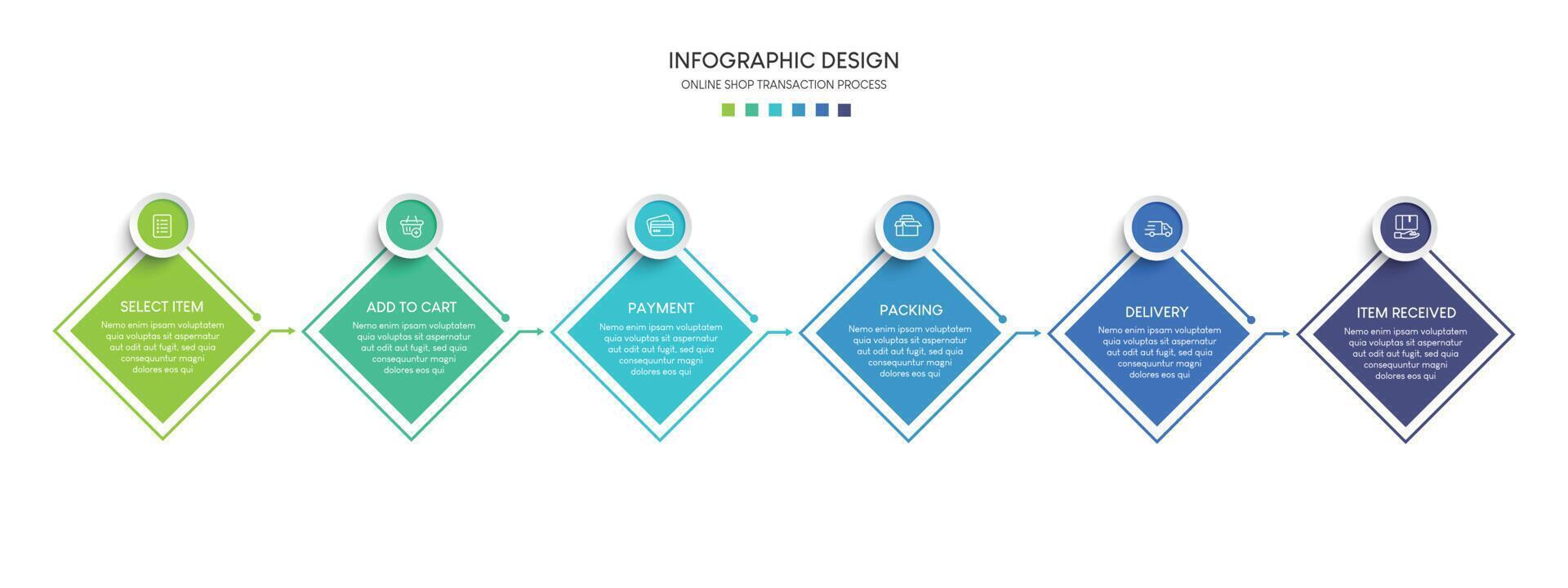 INFOGRAPHIC DESIGN
ONLINE SHOP TRANSACTION PROCESS

SELECT ITEM
Nemo enim ipsam voluptatem quia voluptas sit aspernatur aut odit aut fugit, sed quia consequuntur magni dolores eos qui

ADD TO CART
Nemo enim ipsam voluptatem quia voluptas sit aspernatur aut odit aut fugit, sed quia consequuntur magni dolores eos qui

PAYMENT
Nemo enim ipsam voluptatem quia voluptas sit aspernatur aut odit aut fugit, sed quia consequuntur magni dolores eos qui

PACKING
Nemo enim ipsam voluptatem quia voluptas sit aspernatur aut odit aut fugit, sed quia consequuntur magni dolores eos qui

DELIVERY
Nemo enim ipsam voluptatem quia voluptas sit aspernatur aut odit aut fugit, sed quia consequuntur magni dolores eos qui

ITEM RECEIVED
Nemo enim ipsam voluptatem quia voluptas sit aspernatur aut odit aut fugit, sed quia consequuntur magni dolores eos qui