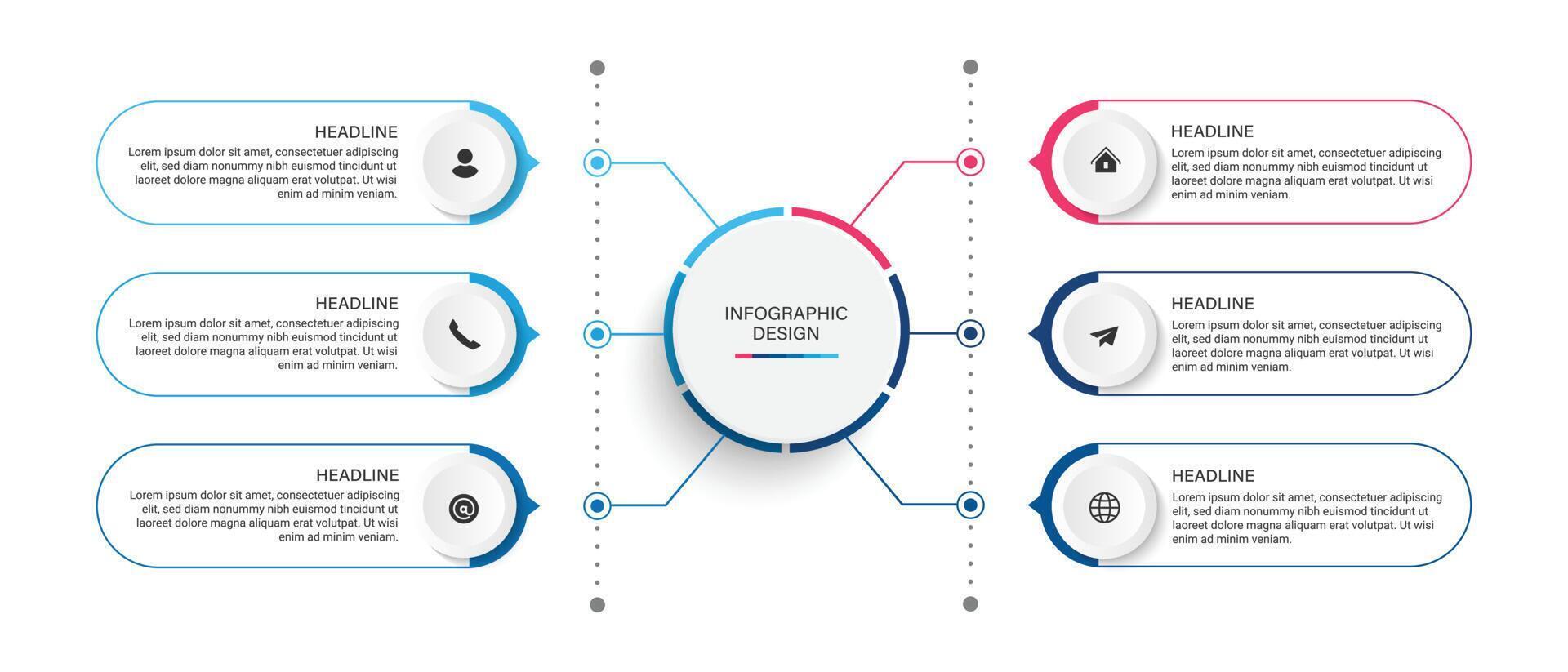 HEADLINE
Lorem ipsum dolor sit amet, consectetuer adipiscing elit, sed diam nonummy nibh euismod tincidunt ut laoreet dolore magna aliquam erat volutpat. Ut wisi enim ad minim veniam.

HEADLINE
Lorem ipsum dolor sit amet, consectetuer adipiscing elit, sed diam nonummy nibh euismod tincidunt ut laoreet dolore magna aliquam erat volutpat. Ut wisi enim ad minim veniam.

HEADLINE
Lorem ipsum dolor sit amet, consectetuer adipiscing elit, sed diam nonummy nibh euismod tincidunt ut laoreet dolore magna aliquam erat volutpat. Ut wisi enim ad minim veniam.

INFOGRAPHIC DESIGN

HEADLINE
Lorem ipsum dolor sit amet, consectetuer adipiscing elit, sed diam nonummy nibh euismod tincidunt ut laoreet dolore magna aliquam erat volutpat. Ut wisi enim ad minim veniam.

HEADLINE
Lorem ipsum dolor sit amet, consectetuer adipiscing elit, sed diam nonummy nibh euismod tincidunt ut laoreet dolore magna aliquam erat volutpat. Ut wisi enim ad minim veniam.

HEADLINE
Lorem ipsum dolor sit amet, consectetuer adipiscing elit, sed diam nonummy nibh euismod tincidunt ut laoreet dolore magna aliquam erat volutpat. Ut wisi enim ad minim veniam.