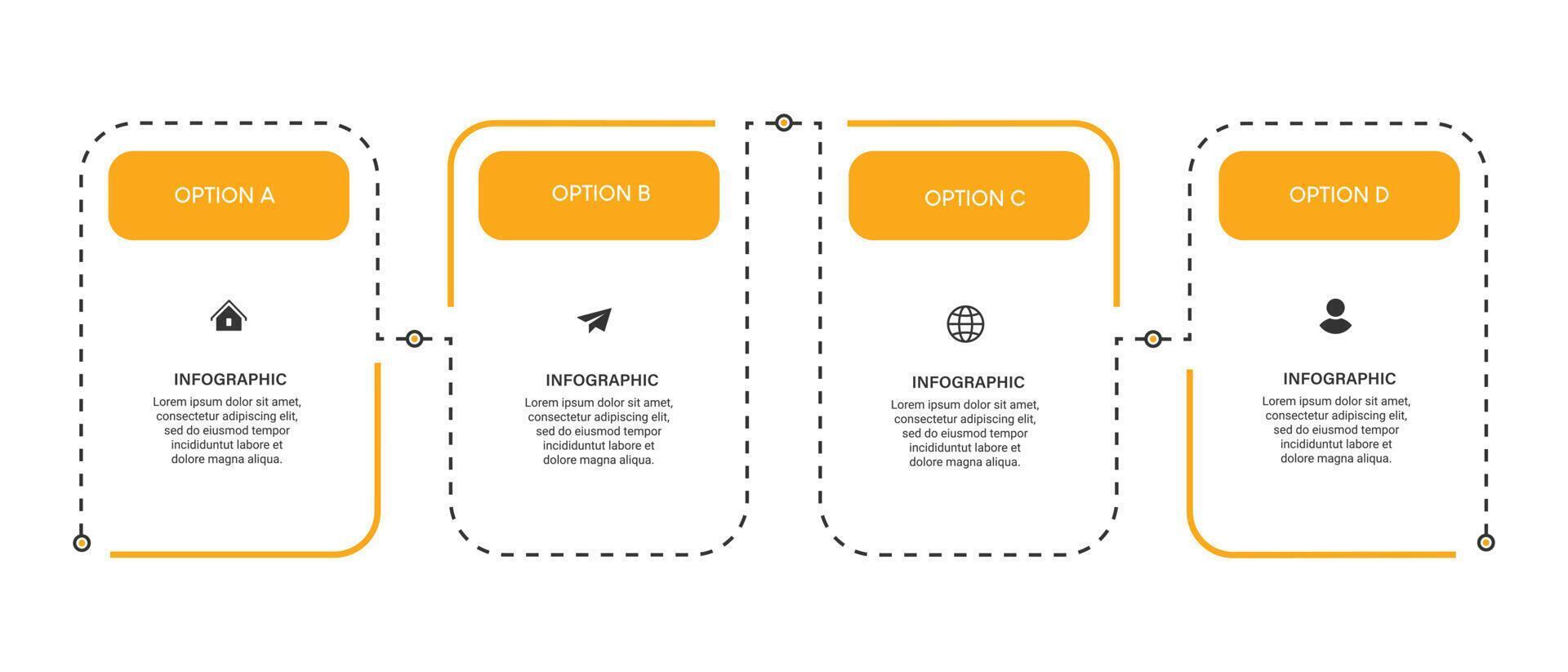 OPTION A

INFOGRAPHIC

Lorem ipsum dolor sit amet, consectetur adipiscing elit, sed do eiusmod tempor incididuntut labore et dolore magna aliqua.

OPTION B

INFOGRAPHIC

Lorem ipsum dolor sit amet, consectetur adipiscing elit, sed do eiusmod tempor incididuntut labore et dolore magna aliqua.

OPTION C

INFOGRAPHIC

Lorem ipsum dolor sit amet, consectetur adipiscing elit, sed do eiusmod tempor incididuntut labore et dolore magna aliqua.

OPTION D

INFOGRAPHIC

Lorem ipsum dolor sit amet, consectetur adipiscing elit, sed do eiusmod tempor incididuntut labore et dolore magna aliqua.