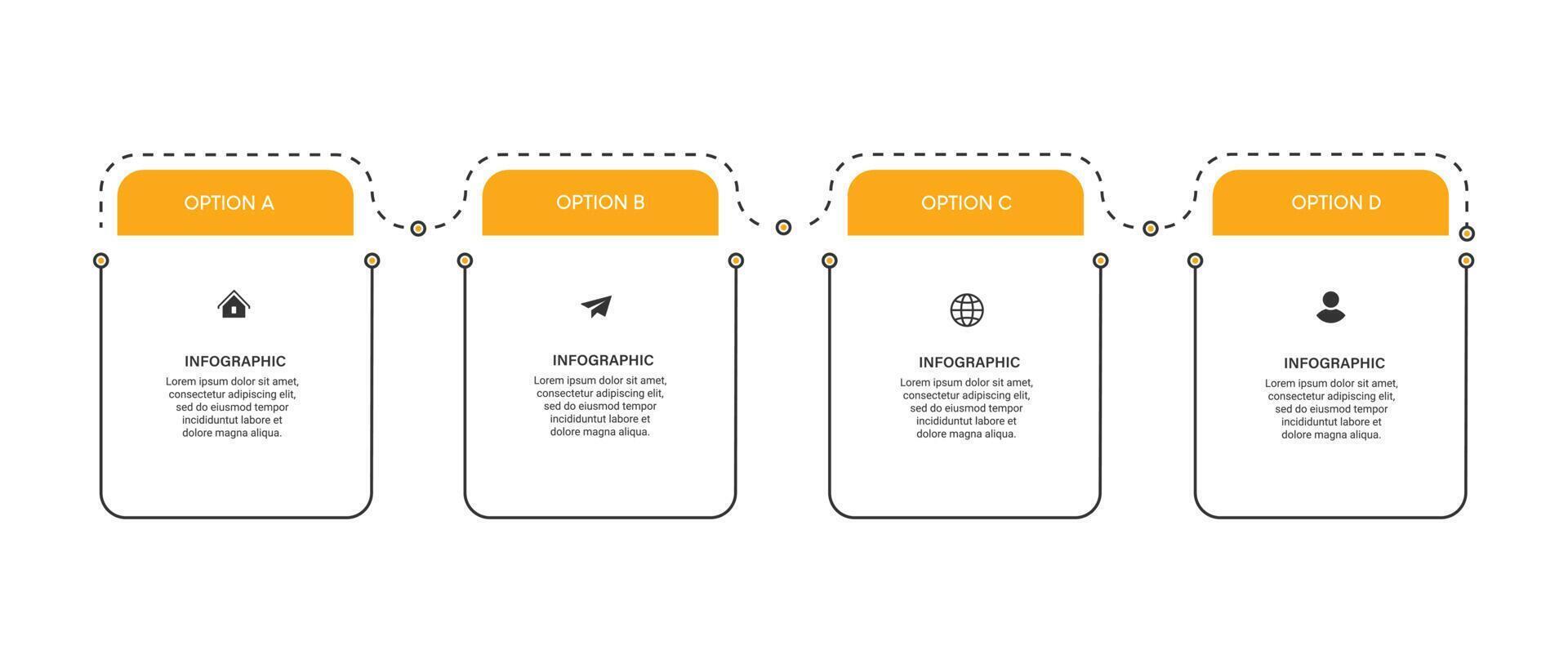 OPTION A

INFOGRAPHIC

Lorem ipsum dolor sit amet, consectetur adipiscing elit, sed do eiusmod tempor incididuntut labore et dolore magna aliqua.

OPTION B

INFOGRAPHIC

Lorem ipsum dolor sit amet, consectetur adipiscing elit, sed do eiusmod tempor incididuntut labore et dolore magna aliqua.

OPTION C

INFOGRAPHIC

Lorem ipsum dolor sit amet, consectetur adipiscing elit, sed do eiusmod tempor incididuntut labore et dolore magna aliqua.

OPTION D

INFOGRAPHIC

Lorem ipsum dolor sit amet, consectetur adipiscing elit, sed do eiusmod tempor incididuntut labore et dolore magna aliqua.