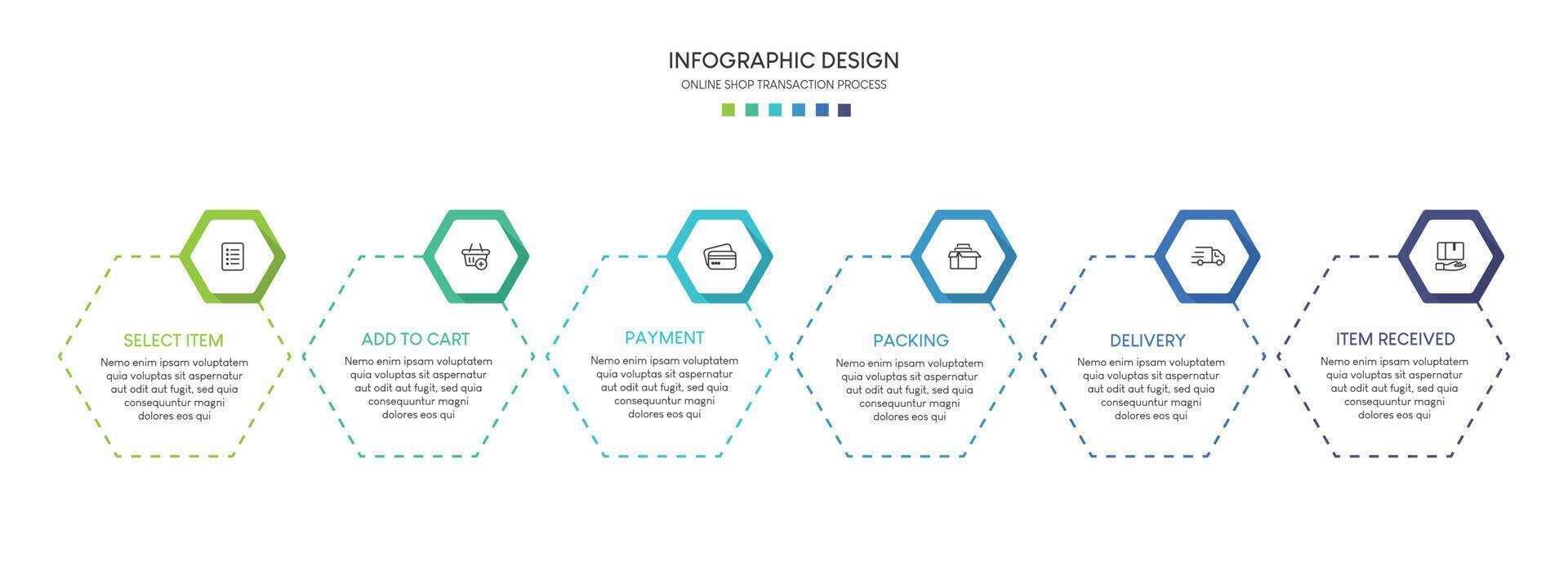 INFOGRAPHIC DESIGN
ONLINE SHOP TRANSACTION PROCESS

SELECT ITEM
Nemo enim ipsam voluptatem quia voluptas sit aspernatur aut odit aut fugit, sed quia consequuntur magni dolores eos qui

ADD TO CART
Nemo enim ipsam voluptatem quia voluptas sit aspernatur aut odit aut fugit, sed quia consequuntur magni dolores eos qui

PAYMENT
Nemo enim ipsam voluptatem quia voluptas sit aspernatur aut odit aut fugit, sed quia consequuntur magni dolores eos qui

PACKING
Nemo enim ipsam voluptatem quia voluptas sit aspernatur aut odit aut fugit, sed quia consequuntur magni dolores eos qui

DELIVERY
Nemo enim ipsam voluptatem quia voluptas sit aspernatur aut odit aut fugit, sed quia consequuntur magni dolores eos qui

ITEM RECEIVED
Nemo enim ipsam voluptatem quia voluptas sit aspernatur aut odit aut fugit, sed quia consequuntur magni dolores eos qui