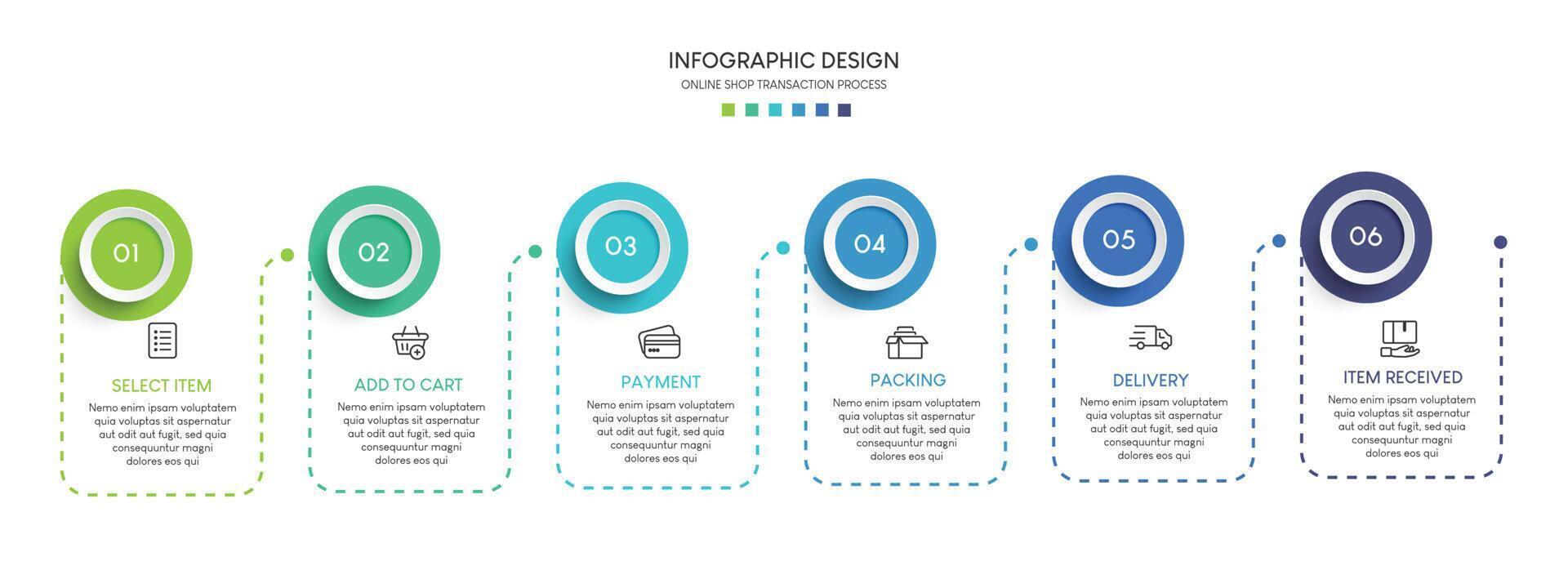 INFOGRAPHIC DESIGN
ONLINE SHOP TRANSACTION PROCESS

01
SELECT ITEM
Nemo enim ipsam voluptatem quia voluptas sit aspernatur aut odit aut fugit, sed quia consequuntur magni dolores eos qui

02
ADD TO CART
Nemo enim ipsam voluptatem quia voluptas sit aspernatur aut odit aut fugit, sed quia consequuntur magni dolores eos qui

03
PAYMENT
Nemo enim ipsam voluptatem quia voluptas sit aspernatur aut odit aut fugit, sed quia consequuntur magni dolores eos qui

04
PACKING
Nemo enim ipsam voluptatem quia voluptas sit aspernatur aut odit aut fugit, sed quia consequuntur magni dolores eos qui

05
DELIVERY
Nemo enim ipsam voluptatem quia voluptas sit aspernatur aut odit aut fugit, sed quia consequuntur magni dolores eos qui

06
ITEM RECEIVED
Nemo enim ipsam voluptatem quia voluptas sit aspernatur aut odit aut fugit, sed quia consequuntur magni dolores eos qui