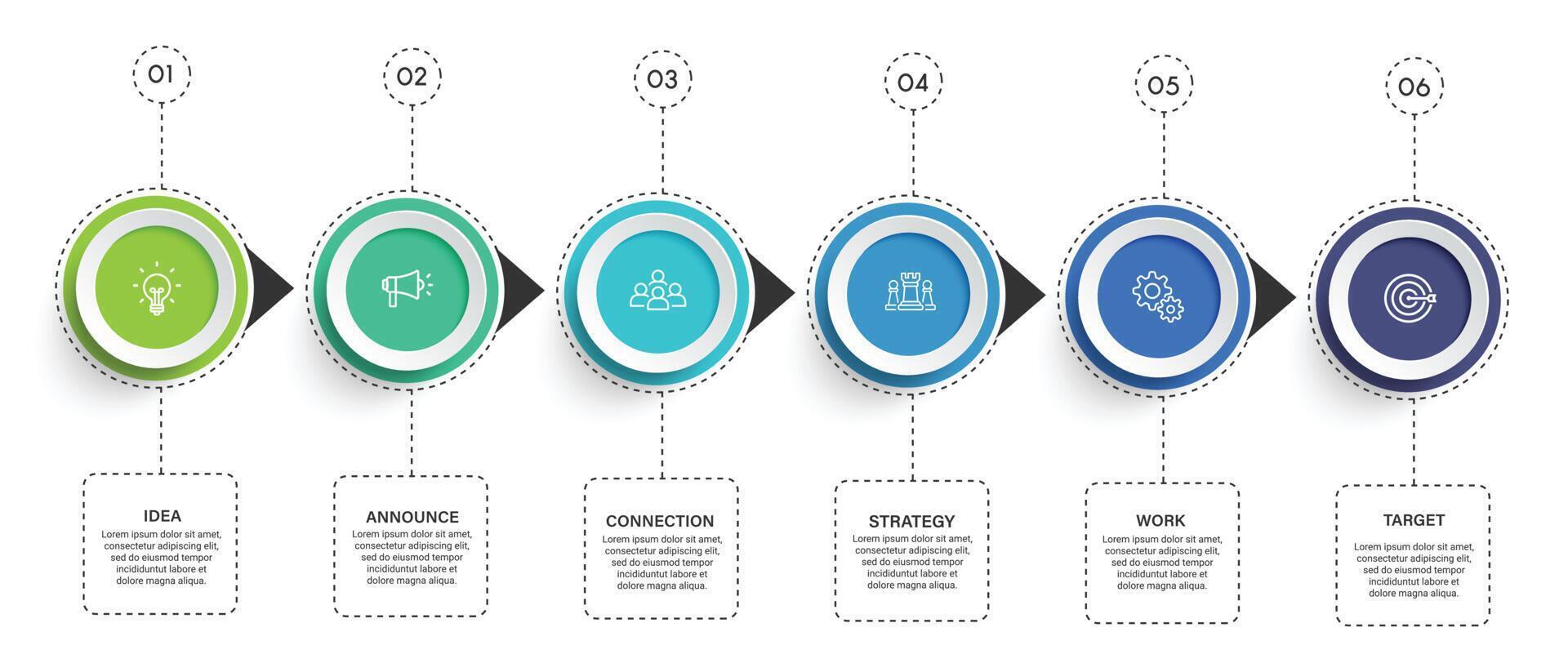 01

IDEA
Lorem ipsum dolor sit amet, consectetur adipiscing elit, sed do eiusmod tempor incididuntut labore et dolore magna aliqua.

02

ANNOUNCE
Lorem ipsum dolor sit amet, consectetur adipiscing elit, sed do eiusmod tempor incididuntut labore et dolore magna aliqua.

03

CONNECTION
Lorem ipsum dolor sit amet, consectetur adipiscing elit, sed do eiusmod tempor incididuntut labore et dolore magna aliqua.

04

STRATEGY
Lorem ipsum dolor sit amet, consectetur adipiscing elit, sed do eiusmod tempor incididuntut labore et dolore magna aliqua.

05

WORK
Lorem ipsum dolor sit amet, consectetur adipiscing elit, sed do eiusmod tempor incididuntut labore et dolore magna aliqua.

06

TARGET
Lorem ipsum dolor sit amet, consectetur adipiscing elit, sed do eiusmod tempor incididuntut labore et dolore magna aliqua.