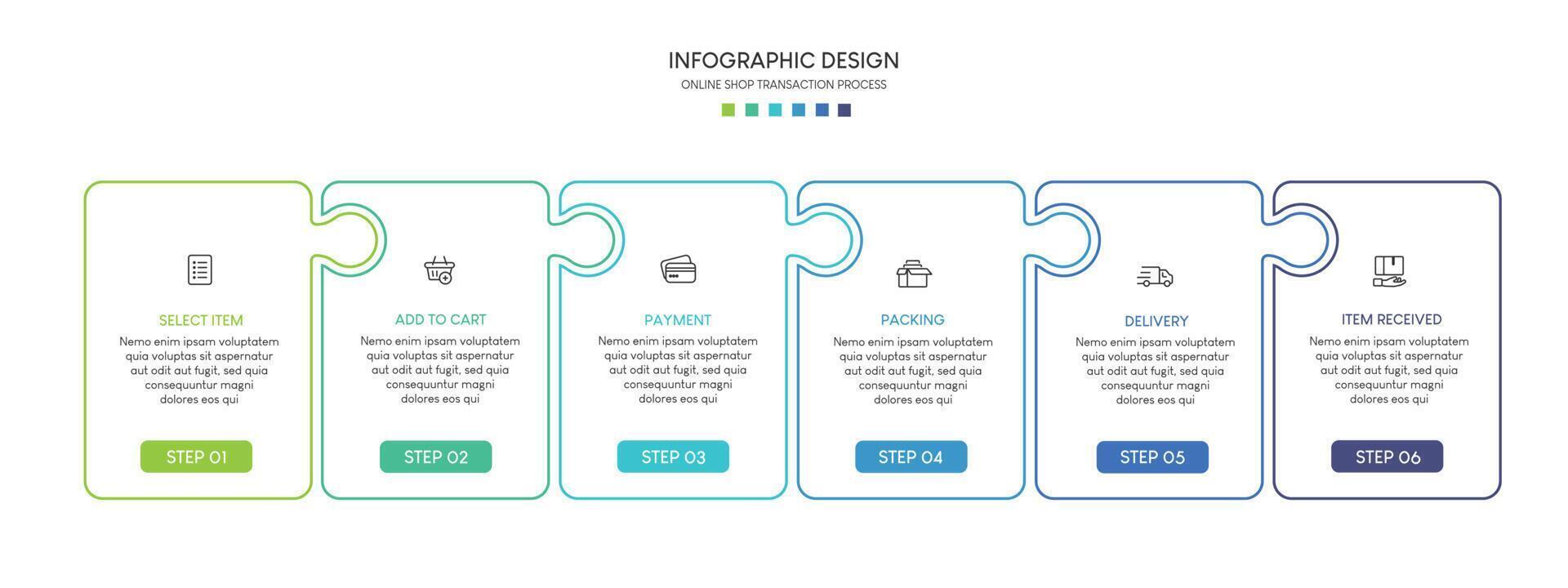 INFOGRAPHIC DESIGN
ONLINE SHOP TRANSACTION PROCESS

SELECT ITEM
Nemo enim ipsam voluptatem quia voluptas sit aspernatur aut odit aut fugit, sed quia consequuntur magni dolores eos qui
STEP 01

ADD TO CART
Nemo enim ipsam voluptatem quia voluptas sit aspernatur aut odit aut fugit, sed quia consequuntur magni dolores eos qui
STEP 02

PAYMENT
Nemo enim ipsam voluptatem quia voluptas sit aspernatur aut odit aut fugit, sed quia consequuntur magni dolores eos qui
STEP 03

PACKING
Nemo enim ipsam voluptatem quia voluptas sit aspernatur aut odit aut fugit, sed quia consequuntur magni dolores eos qui
STEP 04

DELIVERY
Nemo enim ipsam voluptatem quia voluptas sit aspernatur aut odit aut fugit, sed quia consequuntur magni dolores eos qui
STEP 05

ITEM RECEIVED
Nemo enim ipsam voluptatem quia voluptas sit aspernatur aut odit aut fugit, sed quia consequuntur magni dolores eos qui
STEP 06