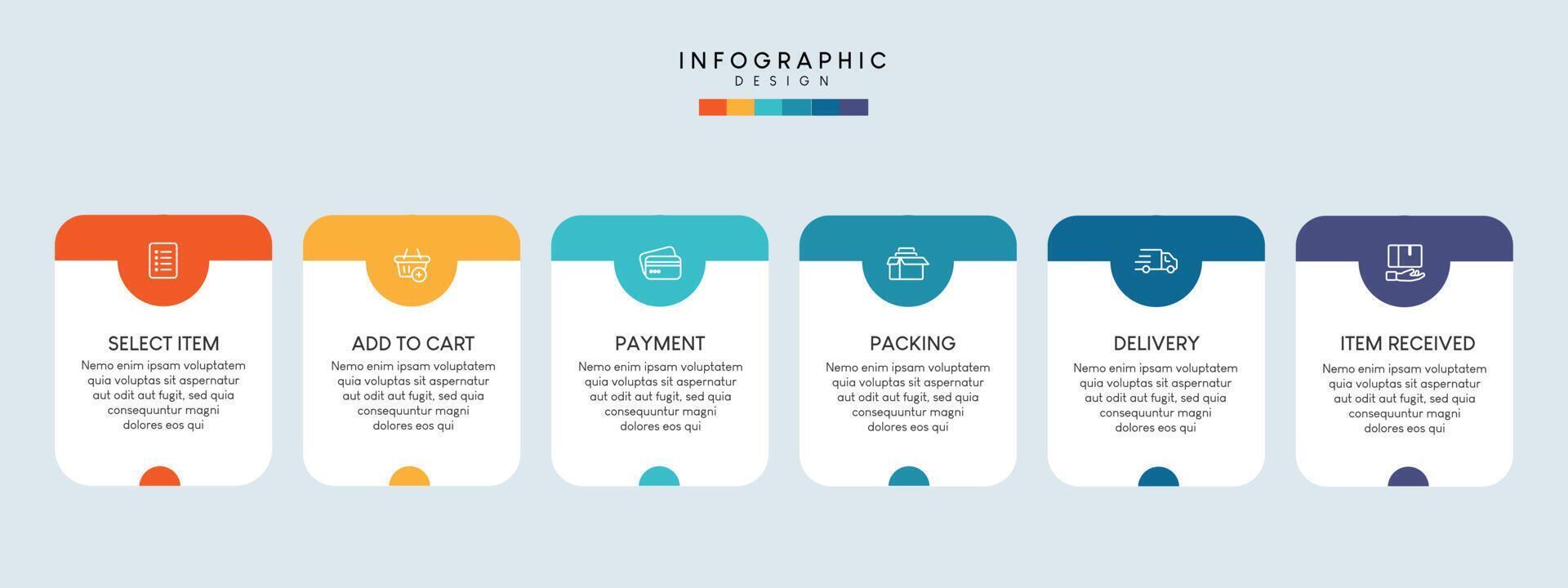 INFOGRAPHIC
DESIGN

SELECT ITEM
Nemo enim ipsam voluptatem quia voluptas sit aspernatur aut odit aut fugit, sed quia consequuntur magni dolores eos qui

ADD TO CART
Nemo enim ipsam voluptatem quia voluptas sit aspernatur aut odit aut fugit, sed quia consequuntur magni dolores eos qui

PAYMENT
Nemo enim ipsam voluptatem quia voluptas sit aspernatur aut odit aut fugit, sed quia consequuntur magni dolores eos qui

PACKING
Nemo enim ipsam voluptatem quia voluptas sit aspernatur aut odit aut fugit, sed quia consequuntur magni dolores eos qui

DELIVERY
Nemo enim ipsam voluptatem quia voluptas sit aspernatur aut odit aut fugit, sed quia consequuntur magni dolores eos qui

ITEM RECEIVED
Nemo enim ipsam voluptatem quia voluptas sit aspernatur aut odit aut fugit, sed quia consequuntur magni dolores eos qui