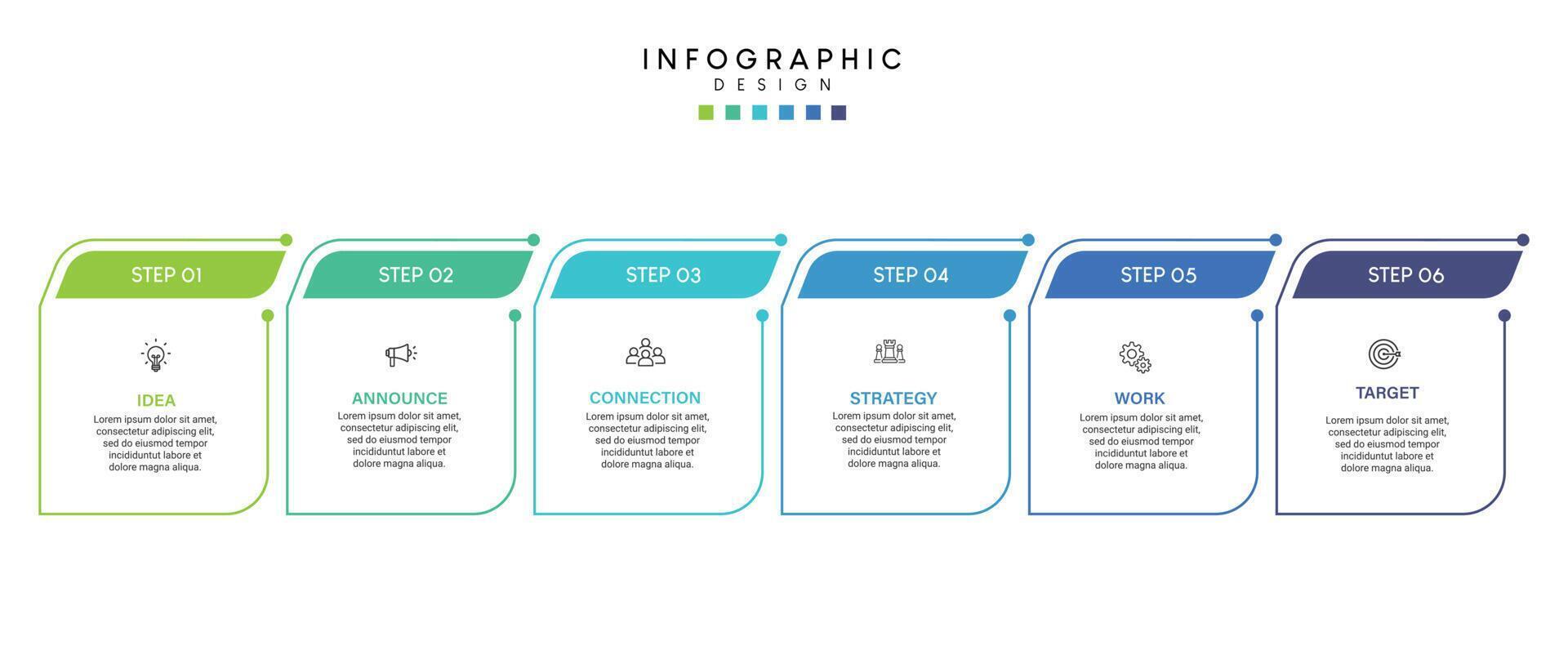 INFOGRAPHIC
DESIGN

STEP 01

IDEA
Lorem ipsum dolor sit amet, consectetur adipiscing elit, sed do eiusmod tempor incididuntut labore et dolore magna aliqua.

STEP 02

ANNOUNCE
Lorem ipsum dolor sit amet, consectetur adipiscing elit, sed do eiusmod tempor incididuntut labore et dolore magna aliqua.

STEP 03

CONNECTION
Lorem ipsum dolor sit amet, consectetur adipiscing elit, sed do eiusmod tempor incididuntut labore et dolore magna aliqua.

STEP 04

STRATEGY
Lorem ipsum dolor sit amet, consectetur adipiscing elit, sed do eiusmod tempor incididuntut labore et dolore magna aliqua.

STEP 05

WORK
Lorem ipsum dolor sit amet, consectetur adipiscing elit, sed do eiusmod tempor incididuntut labore et dolore magna aliqua.

STEP 06

TARGET
Lorem ipsum dolor sit amet, consectetur adipiscing elit, sed do eiusmod tempor incididuntut labore et dolore magna aliqua.