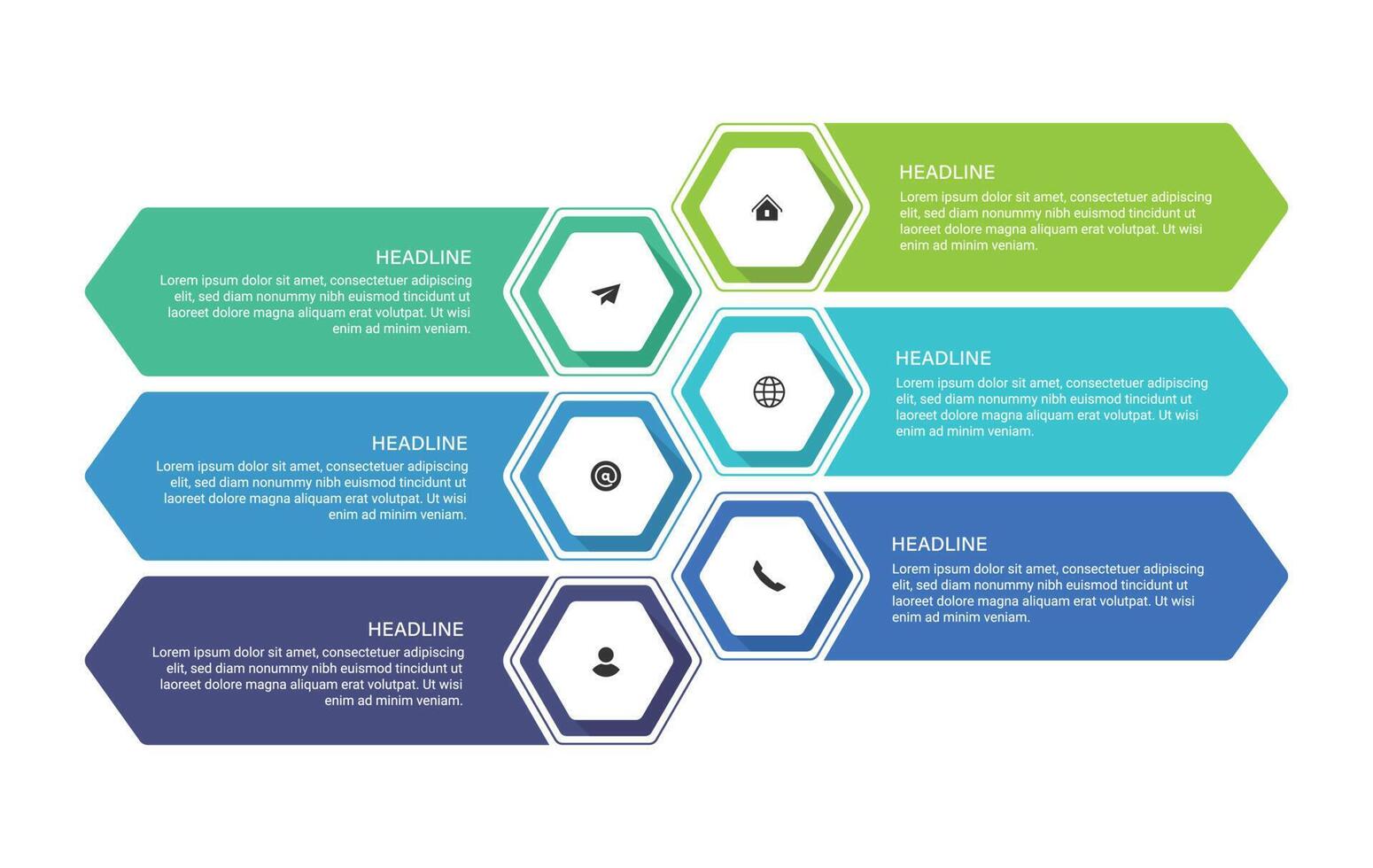 HEADLINE
Lorem ipsum dolor sit amet, consectetuer adipiscing elit, sed diam nonummy nibh euismod tincidunt ut laoreet dolore magna aliquam erat volutpat. Ut wisi enim ad minim veniam.

HEADLINE
Lorem ipsum dolor sit amet, consectetuer adipiscing elit, sed diam nonummy nibh euismod tincidunt ut laoreet dolore magna aliquam erat volutpat. Ut wisi enim ad minim veniam.

HEADLINE
Lorem ipsum dolor sit amet, consectetuer adipiscing elit, sed diam nonummy nibh euismod tincidunt ut laoreet dolore magna aliquam erat volutpat. Ut wisi enim ad minim veniam.

HEADLINE
Lorem ipsum dolor sit amet, consectetuer adipiscing elit, sed diam nonummy nibh euismod tincidunt ut laoreet dolore magna aliquam erat volutpat. Ut wisi enim ad minim veniam.

HEADLINE
Lorem ipsum dolor sit amet, consectetuer adipiscing elit, sed diam nonummy nibh euismod tincidunt ut laoreet dolore magna aliquam erat volutpat. Ut wisi enim ad minim veniam.

HEADLINE
Lorem ipsum dolor sit amet, consectetuer adipiscing elit, sed diam nonummy nibh euismod tincidunt ut laoreet dolore magna aliquam erat volutpat. Ut wisi enim ad minim veniam.