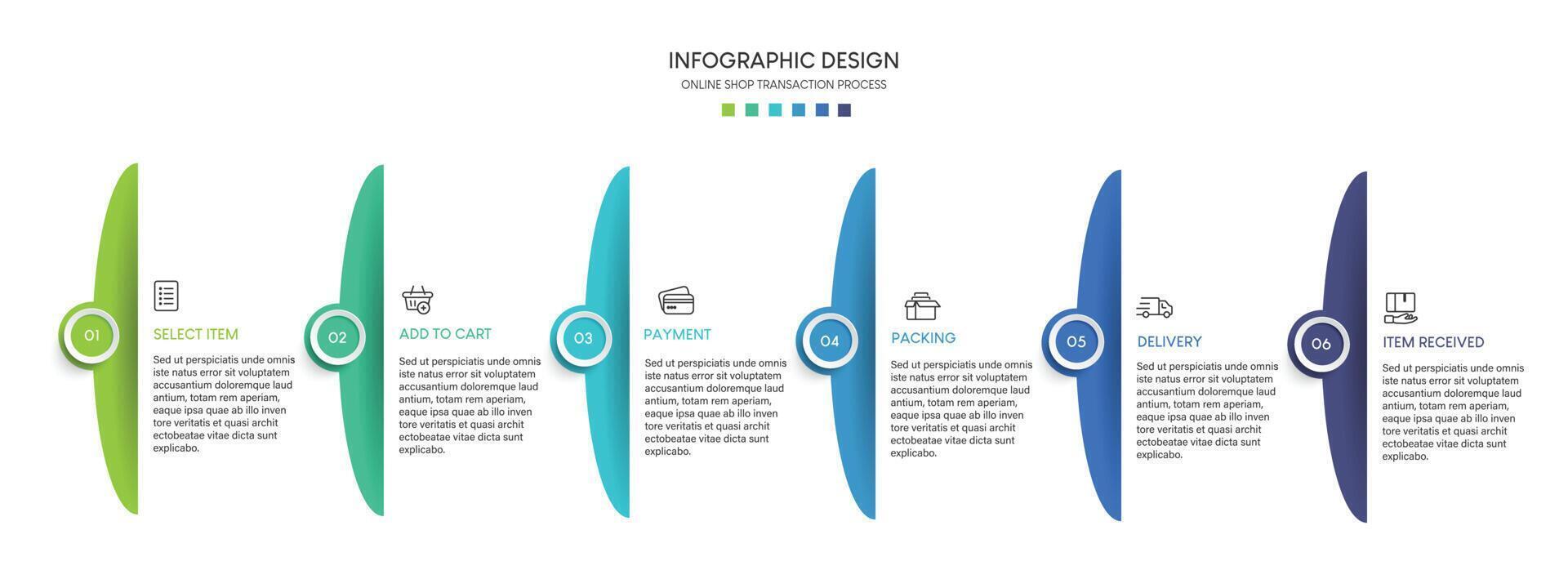 INFOGRAPHIC DESIGN
ONLINE SHOP TRANSACTION PROCESS

01
SELECT ITEM
Sed ut perspiciatis unde omnis iste natus error sit voluptatem accusantium doloremque laud antium, totam rem aperiam, eaque ipsa quae ab illo inven tore veritatis et quasi archit ectobeatae vitae dicta sunt explicabo.

02
ADD TO CART
Sed ut perspiciatis unde omnis iste natus error sit voluptatem accusantium doloremque laud antium, totam rem aperiam, eaque ipsa quae ab illo inven tore veritatis et quasi archit ectobeatae vitae dicta sunt explicabo.

03
PAYMENT
Sed ut perspiciatis unde omnis iste natus error sit voluptatem accusantium doloremque laud antium, totam rem aperiam, eaque ipsa quae ab illo inven tore veritatis et quasi archit ectobeatae vitae dicta sunt explicabo.

04
PACKING
Sed ut perspiciatis unde omnis iste natus error sit voluptatem accusantium doloremque laud antium, totam rem aperiam, eaque ipsa quae ab illo inven tore veritatis et quasi archit ectobeatae vitae dicta sunt explicabo.

05
DELIVERY
Sed ut perspiciatis unde omnis iste natus error sit voluptatem accusantium doloremque laud antium, totam rem aperiam, eaque ipsa quae ab illo inven tore veritatis et quasi archit ectobeatae vitae dicta sunt explicabo.

06
ITEM RECEIVED
Sed ut perspiciatis unde omnis iste natus error sit voluptatem accusantium doloremque laud antium, totam rem aperiam, eaque ipsa quae ab illo inven tore veritatis et quasi archit ectobeatae vitae dicta sunt explicabo.