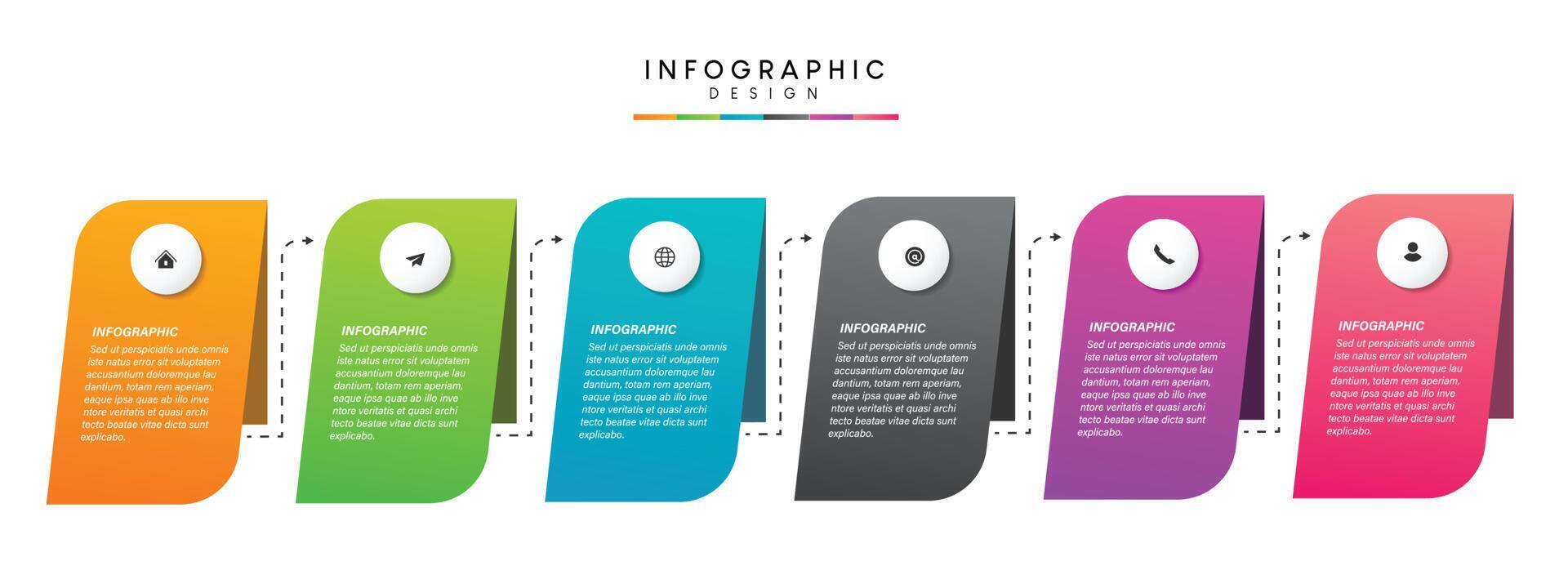 INFOGRAPHIC
DESIGN

INFOGRAPHIC
Sed ut perspiciatis unde omnis iste natus error sit voluptatem accusantium doloremque lau dantium, totam rem aperiam, eaque ipsa quae ab illo inve ntore veritatis et quasi archi tecto beatae vitae dicta sunt explicabo.

INFOGRAPHIC
Sed ut perspiciatis unde omnis iste natus error sit voluptatem accusantium doloremque lau dantium, totam rem aperiam, eaque ipsa quae ab illo inve ntore veritatis et quasi archi tecto beatae vitae dicta sunt explicabo.

INFOGRAPHIC
Sed ut perspiciatis unde omnis iste natus error sit voluptatem accusantium doloremque lau dantium, totam rem aperiam, eaque ipsa quae ab illo inve ntore veritatis et quasi archi tecto beatae vitae dicta sunt explicabo.

INFOGRAPHIC
Sed ut perspiciatis unde omnis iste natus error sit voluptatem accusantium doloremque lau dantium, totam rem aperiam, eaque ipsa quae ab illo inve ntore veritatis et quasi archi tecto beatae vitae dicta sunt explicabo.

INFOGRAPHIC
Sed ut perspiciatis unde omnis iste natus error sit voluptatem accusantium doloremque lau dantium, totam rem aperiam, eaque ipsa quae ab illo inve ntore veritatis et quasi archi tecto beatae vitae dicta sunt explicabo.

INFOGRAPHIC
Sed ut perspiciatis unde omnis iste natus error sit voluptatem accusantium doloremque lau dantium, totam rem aperiam, eaque ipsa quae ab illo inve ntore veritatis et quasi archi tecto beatae vitae dicta sunt explicabo.