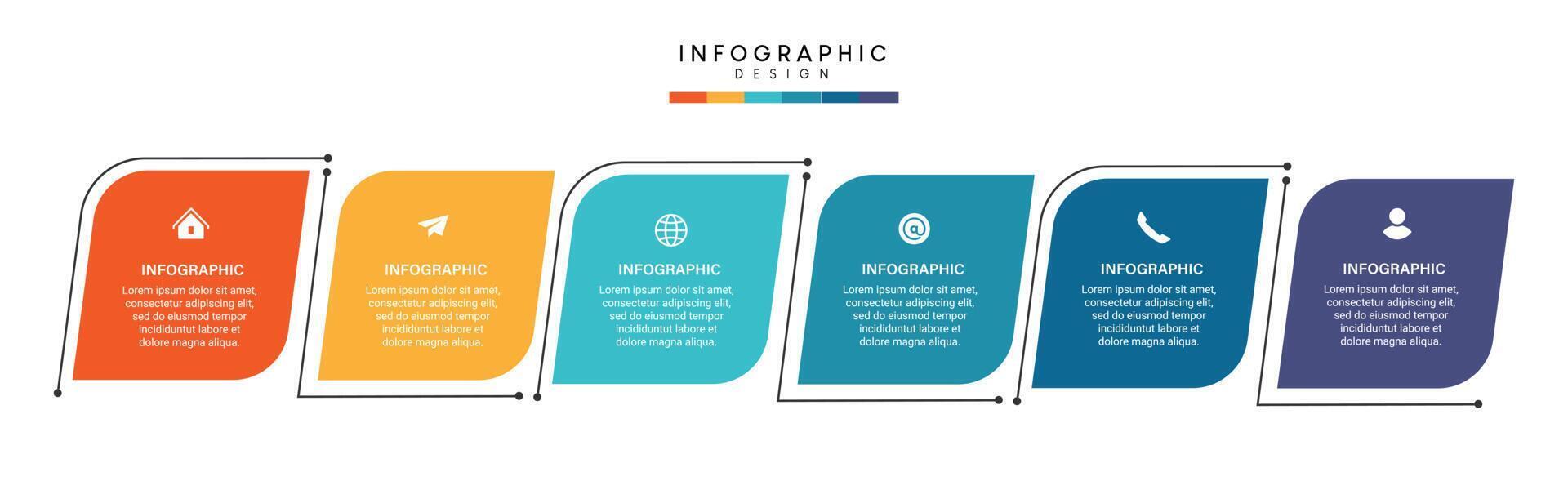 INFOGRAPHIC
DESIGN

INFOGRAPHIC
Lorem ipsum dolor sit amet, consectetur adipiscing elit, sed do eiusmod tempor incididuntut labore et dolore magna aliqua.

INFOGRAPHIC
Lorem ipsum dolor sit amet, consectetur adipiscing elit, sed do eiusmod tempor incididuntut labore et dolore magna aliqua.

INFOGRAPHIC
Lorem ipsum dolor sit amet, consectetur adipiscing elit, sed do eiusmod tempor incididuntut labore et dolore magna aliqua.

INFOGRAPHIC
Lorem ipsum dolor sit amet, consectetur adipiscing elit, sed do eiusmod tempor incididuntut labore et dolore magna aliqua.

INFOGRAPHIC
Lorem ipsum dolor sit amet, consectetur adipiscing elit, sed do eiusmod tempor incididuntut labore et dolore magna aliqua.

INFOGRAPHIC
Lorem ipsum dolor sit amet, consectetur adipiscing elit, sed do eiusmod tempor incididuntut labore et dolore magna aliqua.