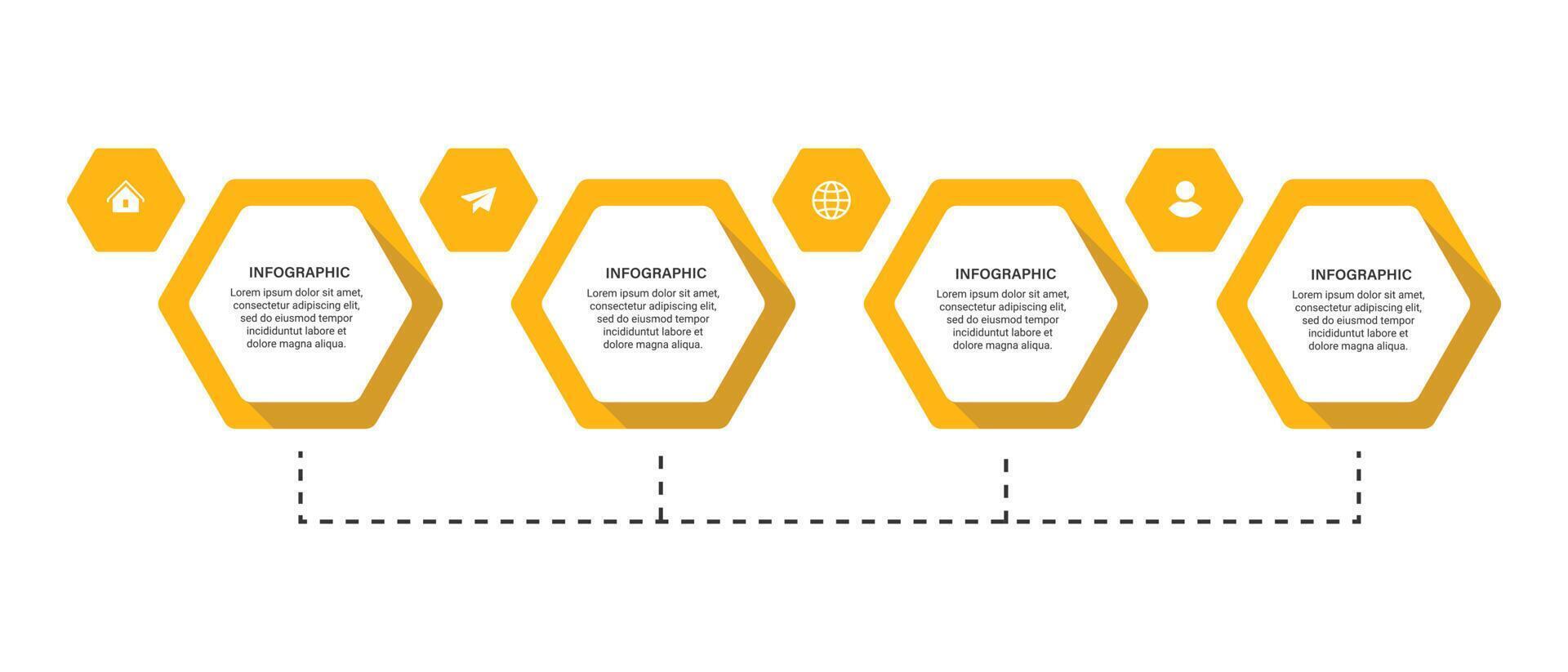 INFOGRAPHIC
Lorem ipsum dolor sit amet, consectetur adipiscing elit, sed do eiusmod tempor incididuntut labore et dolore magna aliqua.

INFOGRAPHIC
Lorem ipsum dolor sit amet, consectetur adipiscing elit, sed do eiusmod tempor incididuntut labore et dolore magna aliqua.

INFOGRAPHIC
Lorem ipsum dolor sit amet, consectetur adipiscing elit, sed do eiusmod tempor incididuntut labore et dolore magna aliqua.

INFOGRAPHIC
Lorem ipsum dolor sit amet, consectetur adipiscing elit, sed do eiusmod tempor incididuntut labore et dolore magna aliqua.