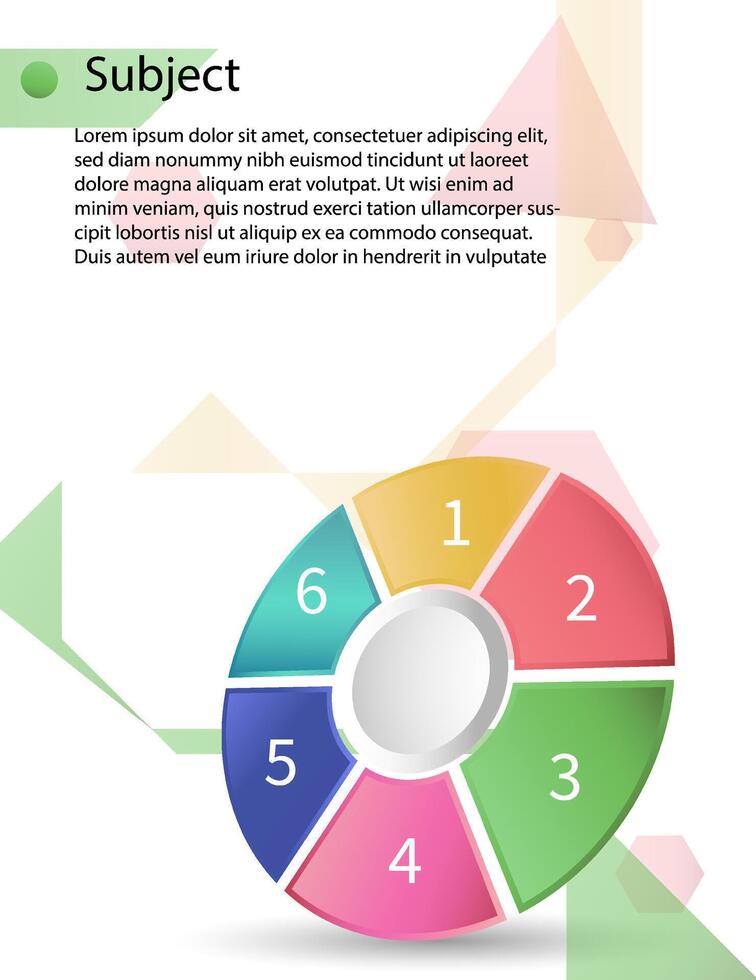 Subject

Lorem ipsum dolor sit amet, consectetuer adipiscing elit, sed diam nonummy nibh euismod tincidunt ut laoreet dolore magna aliquam erat volutpat. Ut wisi enim ad minim veniam, quis nostrud exerci tation ullamcorper suscipit lobortis nisl ut aliquip ex ea commodo consequat. Duis autem vel eum iriure dolor in hendrerit in vulputate

1
2
3
4
5
6